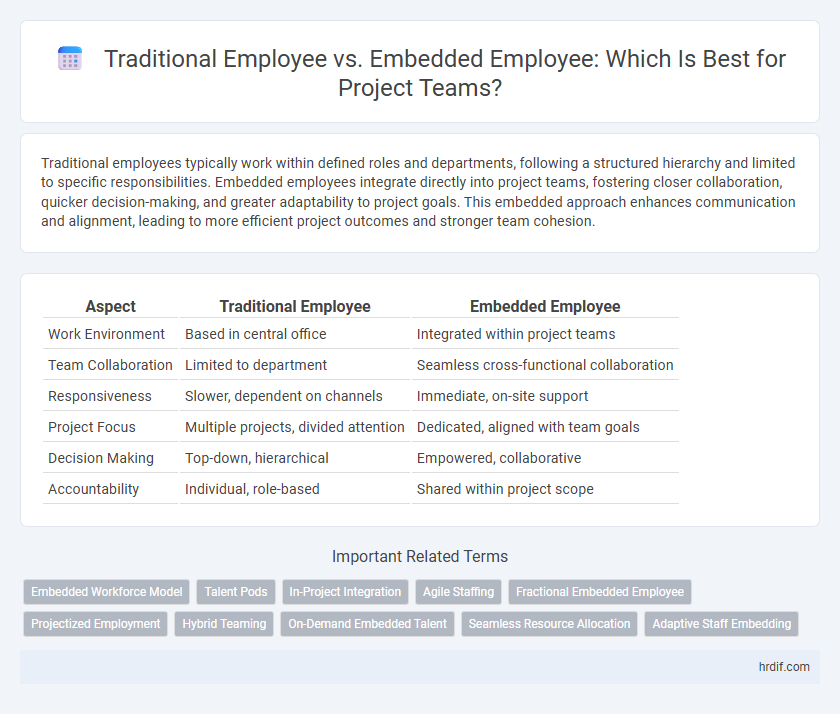 Traditional Employee vs. Embedded Employee: Which Is Best for Project Teams?

Traditional employees typically work within defined roles and departments, following a structured hierarchy and limited to specific responsibilities. Embedded employees integrate directly into project teams, fostering closer collaboration, quicker decision-making, and greater adaptability to project goals. This embedded approach enhances communication and alignment, leading to more efficient project outcomes and stronger team cohesion.

| Aspect | Traditional Employee | Embedded Employee |
|---|---|---|
| Work Environment | Based in central office | Integrated within project teams |
| Team Collaboration | Limited to department | Seamless cross-functional collaboration |
| Responsiveness | Slower, dependent on channels | Immediate, on-site support |
| Project Focus | Multiple projects, divided attention | Dedicated, aligned with team goals |
| Decision Making | Top-down, hierarchical | Empowered, collaborative |
| Accountability | Individual, role-based | Shared within project scope |

Important Related Terms

Embedded Workforce Model
Talent Pods
In-Project Integration
Agile Staffing
Fractional Embedded Employee
Projectized Employment
Hybrid Teaming
On-Demand Embedded Talent
Seamless Resource Allocation
Adaptive Staff Embedding

hrdif.com