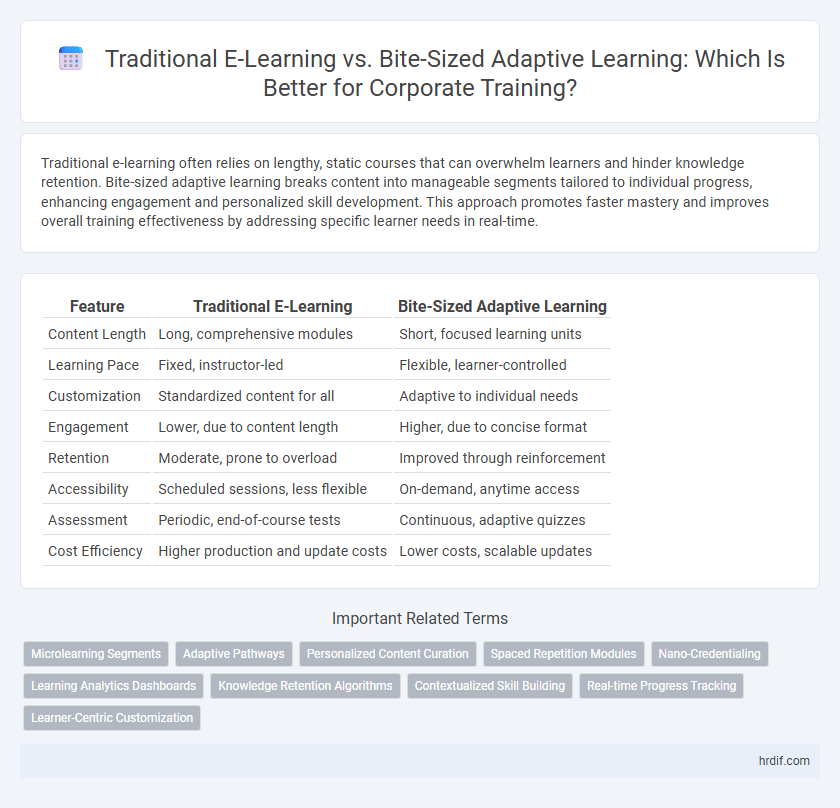 Traditional E-Learning vs. Bite-Sized Adaptive Learning: Which Is Better for Corporate Training?

Traditional e-learning often relies on lengthy, static courses that can overwhelm learners and hinder knowledge retention. Bite-sized adaptive learning breaks content into manageable segments tailored to individual progress, enhancing engagement and personalized skill development. This approach promotes faster mastery and improves overall training effectiveness by addressing specific learner needs in real-time.

| Feature | Traditional E-Learning | Bite-Sized Adaptive Learning |
|---|---|---|
| Content Length | Long, comprehensive modules | Short, focused learning units |
| Learning Pace | Fixed, instructor-led | Flexible, learner-controlled |
| Customization | Standardized content for all | Adaptive to individual needs |
| Engagement | Lower, due to content length | Higher, due to concise format |
| Retention | Moderate, prone to overload | Improved through reinforcement |
| Accessibility | Scheduled sessions, less flexible | On-demand, anytime access |
| Assessment | Periodic, end-of-course tests | Continuous, adaptive quizzes |
| Cost Efficiency | Higher production and update costs | Lower costs, scalable updates |

Important Related Terms

Microlearning Segments
Adaptive Pathways
Personalized Content Curation
Spaced Repetition Modules
Nano-Credentialing
Learning Analytics Dashboards
Knowledge Retention Algorithms
Contextualized Skill Building
Real-time Progress Tracking
Learner-Centric Customization

hrdif.com