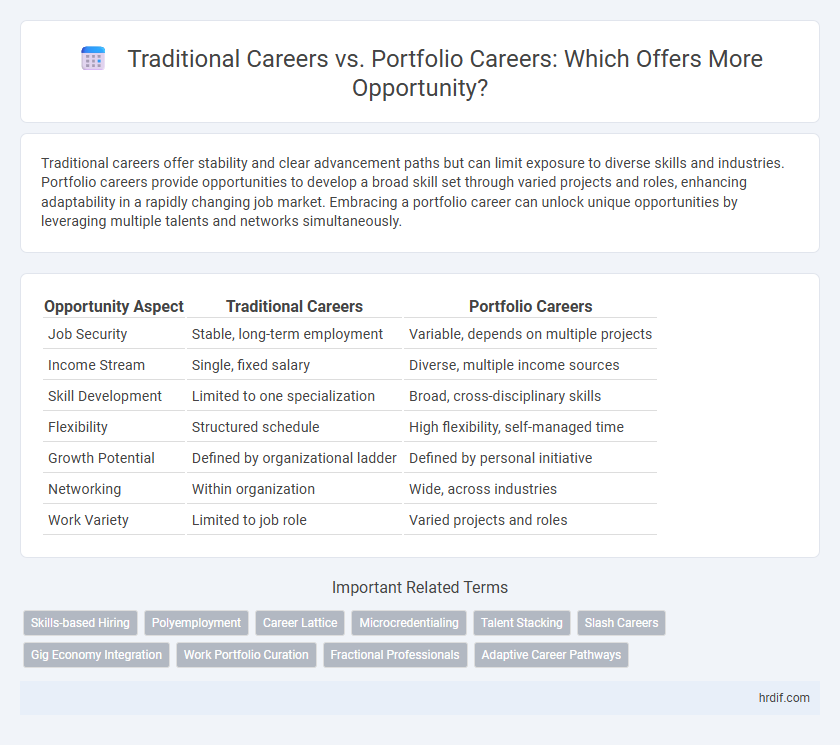 Traditional Careers vs. Portfolio Careers: Which Offers More Opportunity?

Traditional careers offer stability and clear advancement paths but can limit exposure to diverse skills and industries. Portfolio careers provide opportunities to develop a broad skill set through varied projects and roles, enhancing adaptability in a rapidly changing job market. Embracing a portfolio career can unlock unique opportunities by leveraging multiple talents and networks simultaneously.

| Opportunity Aspect | Traditional Careers | Portfolio Careers |
|---|---|---|
| Job Security | Stable, long-term employment | Variable, depends on multiple projects |
| Income Stream | Single, fixed salary | Diverse, multiple income sources |
| Skill Development | Limited to one specialization | Broad, cross-disciplinary skills |
| Flexibility | Structured schedule | High flexibility, self-managed time |
| Growth Potential | Defined by organizational ladder | Defined by personal initiative |
| Networking | Within organization | Wide, across industries |
| Work Variety | Limited to job role | Varied projects and roles |

Important Related Terms

Skills-based Hiring
Polyemployment
Career Lattice
Microcredentialing
Talent Stacking
Slash Careers
Gig Economy Integration
Work Portfolio Curation
Fractional Professionals
Adaptive Career Pathways

hrdif.com