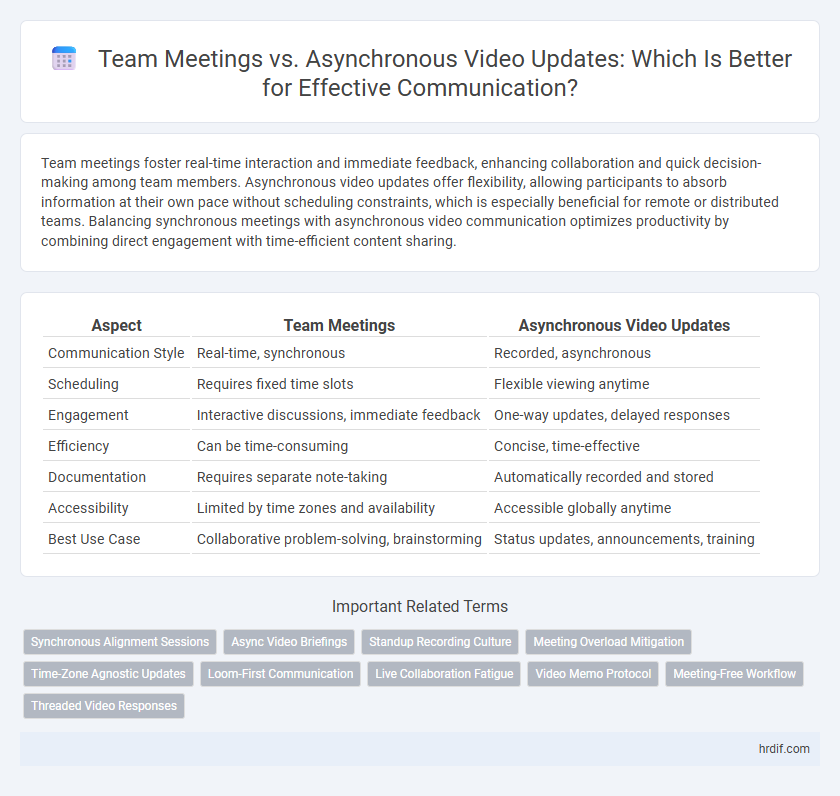 Team Meetings vs. Asynchronous Video Updates: Which Is Better for Effective Communication?

Team meetings foster real-time interaction and immediate feedback, enhancing collaboration and quick decision-making among team members. Asynchronous video updates offer flexibility, allowing participants to absorb information at their own pace without scheduling constraints, which is especially beneficial for remote or distributed teams. Balancing synchronous meetings with asynchronous video communication optimizes productivity by combining direct engagement with time-efficient content sharing.

| Aspect | Team Meetings | Asynchronous Video Updates |
|---|---|---|
| Communication Style | Real-time, synchronous | Recorded, asynchronous |
| Scheduling | Requires fixed time slots | Flexible viewing anytime |
| Engagement | Interactive discussions, immediate feedback | One-way updates, delayed responses |
| Efficiency | Can be time-consuming | Concise, time-effective |
| Documentation | Requires separate note-taking | Automatically recorded and stored |
| Accessibility | Limited by time zones and availability | Accessible globally anytime |
| Best Use Case | Collaborative problem-solving, brainstorming | Status updates, announcements, training |

Important Related Terms

Synchronous Alignment Sessions
Async Video Briefings
Standup Recording Culture
Meeting Overload Mitigation
Time-Zone Agnostic Updates
Loom-First Communication
Live Collaboration Fatigue
Video Memo Protocol
Meeting-Free Workflow
Threaded Video Responses

hrdif.com