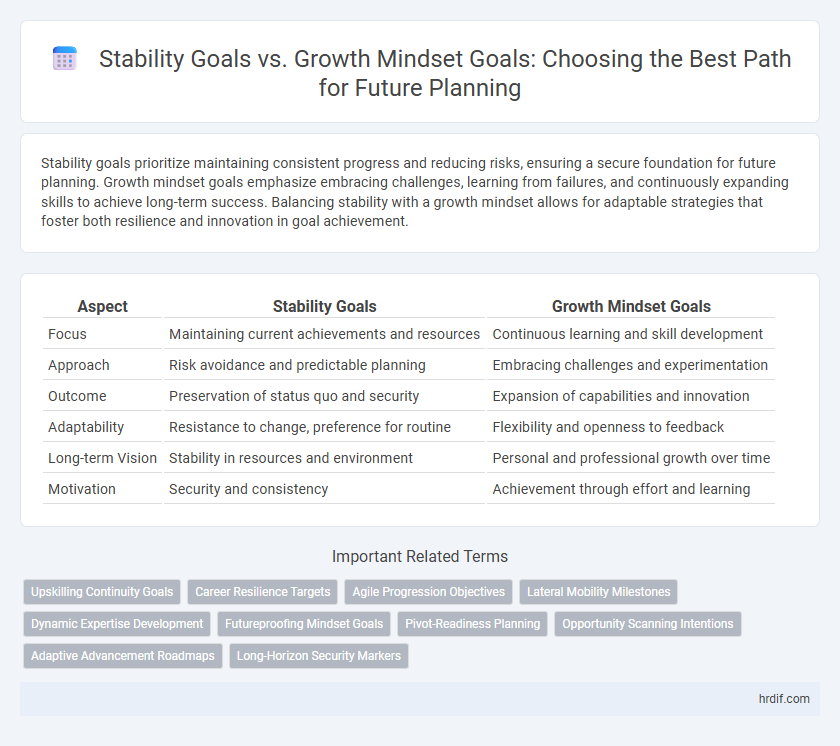 Stability Goals vs. Growth Mindset Goals: Choosing the Best Path for Future Planning

Stability goals prioritize maintaining consistent progress and reducing risks, ensuring a secure foundation for future planning. Growth mindset goals emphasize embracing challenges, learning from failures, and continuously expanding skills to achieve long-term success. Balancing stability with a growth mindset allows for adaptable strategies that foster both resilience and innovation in goal achievement.

| Aspect | Stability Goals | Growth Mindset Goals |
|---|---|---|
| Focus | Maintaining current achievements and resources | Continuous learning and skill development |
| Approach | Risk avoidance and predictable planning | Embracing challenges and experimentation |
| Outcome | Preservation of status quo and security | Expansion of capabilities and innovation |
| Adaptability | Resistance to change, preference for routine | Flexibility and openness to feedback |
| Long-term Vision | Stability in resources and environment | Personal and professional growth over time |
| Motivation | Security and consistency | Achievement through effort and learning |

Important Related Terms

Upskilling Continuity Goals
Career Resilience Targets
Agile Progression Objectives
Lateral Mobility Milestones
Dynamic Expertise Development
Futureproofing Mindset Goals
Pivot-Readiness Planning
Opportunity Scanning Intentions
Adaptive Advancement Roadmaps
Long-Horizon Security Markers

hrdif.com