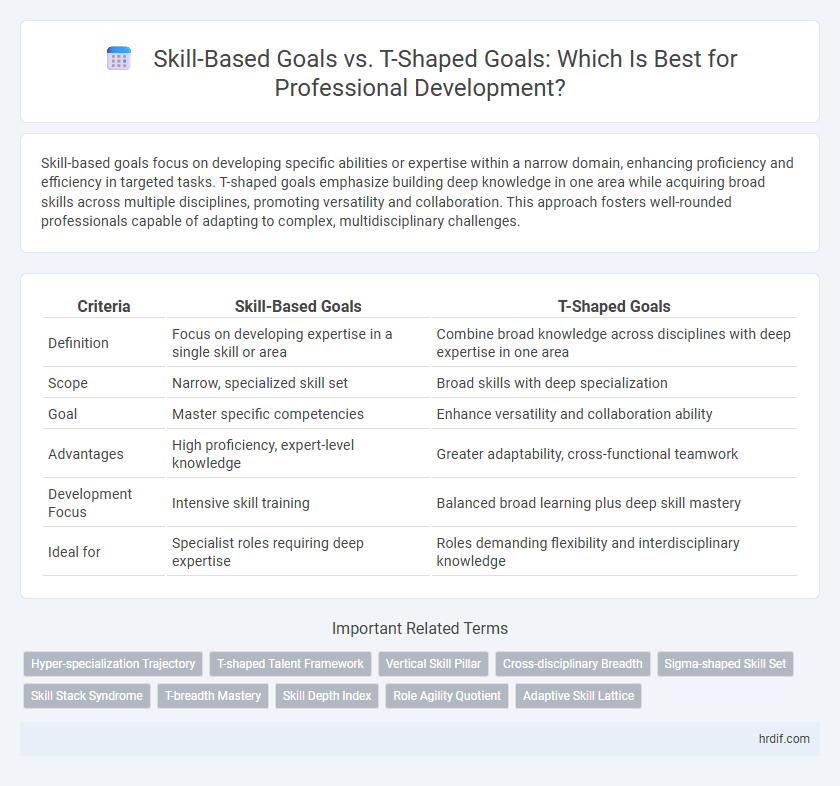 Skill-Based Goals vs. T-Shaped Goals: Which Is Best for Professional Development?

Skill-based goals focus on developing specific abilities or expertise within a narrow domain, enhancing proficiency and efficiency in targeted tasks. T-shaped goals emphasize building deep knowledge in one area while acquiring broad skills across multiple disciplines, promoting versatility and collaboration. This approach fosters well-rounded professionals capable of adapting to complex, multidisciplinary challenges.

| Criteria | Skill-Based Goals | T-Shaped Goals |
|---|---|---|
| Definition | Focus on developing expertise in a single skill or area | Combine broad knowledge across disciplines with deep expertise in one area |
| Scope | Narrow, specialized skill set | Broad skills with deep specialization |
| Goal | Master specific competencies | Enhance versatility and collaboration ability |
| Advantages | High proficiency, expert-level knowledge | Greater adaptability, cross-functional teamwork |
| Development Focus | Intensive skill training | Balanced broad learning plus deep skill mastery |
| Ideal for | Specialist roles requiring deep expertise | Roles demanding flexibility and interdisciplinary knowledge |

Important Related Terms

Hyper-specialization Trajectory
T-shaped Talent Framework
Vertical Skill Pillar
Cross-disciplinary Breadth
Sigma-shaped Skill Set
Skill Stack Syndrome
T-breadth Mastery
Skill Depth Index
Role Agility Quotient
Adaptive Skill Lattice

hrdif.com