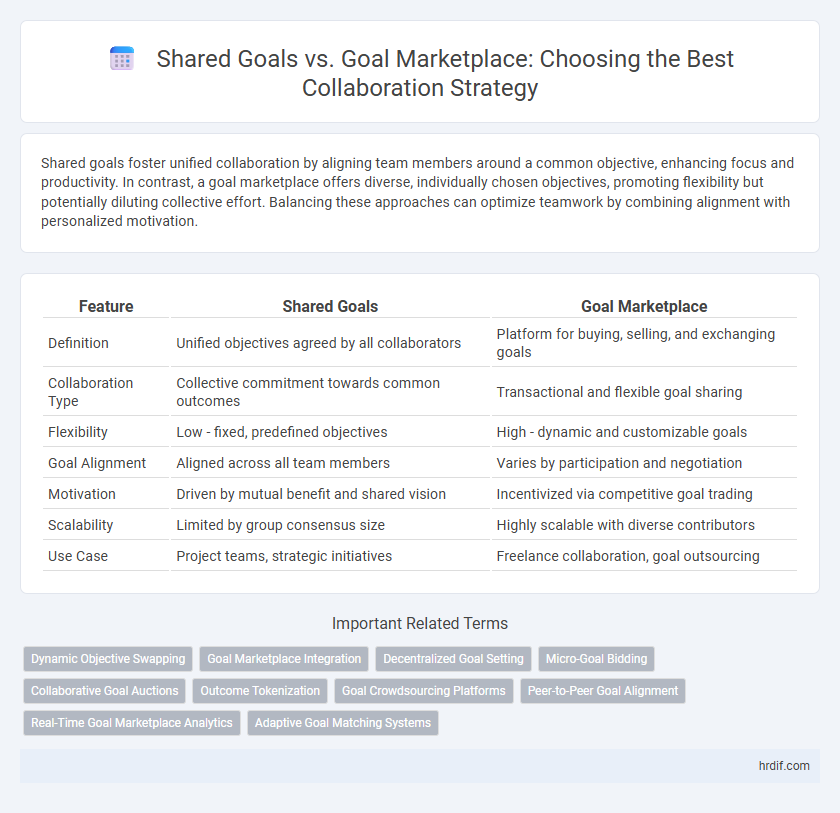 Shared Goals vs. Goal Marketplace: Choosing the Best Collaboration Strategy

Shared goals foster unified collaboration by aligning team members around a common objective, enhancing focus and productivity. In contrast, a goal marketplace offers diverse, individually chosen objectives, promoting flexibility but potentially diluting collective effort. Balancing these approaches can optimize teamwork by combining alignment with personalized motivation.

| Feature | Shared Goals | Goal Marketplace |
|---|---|---|
| Definition | Unified objectives agreed by all collaborators | Platform for buying, selling, and exchanging goals |
| Collaboration Type | Collective commitment towards common outcomes | Transactional and flexible goal sharing |
| Flexibility | Low - fixed, predefined objectives | High - dynamic and customizable goals |
| Goal Alignment | Aligned across all team members | Varies by participation and negotiation |
| Motivation | Driven by mutual benefit and shared vision | Incentivized via competitive goal trading |
| Scalability | Limited by group consensus size | Highly scalable with diverse contributors |
| Use Case | Project teams, strategic initiatives | Freelance collaboration, goal outsourcing |

Important Related Terms

Dynamic Objective Swapping
Goal Marketplace Integration
Decentralized Goal Setting
Micro-Goal Bidding
Collaborative Goal Auctions
Outcome Tokenization
Goal Crowdsourcing Platforms
Peer-to-Peer Goal Alignment
Real-Time Goal Marketplace Analytics
Adaptive Goal Matching Systems

hrdif.com