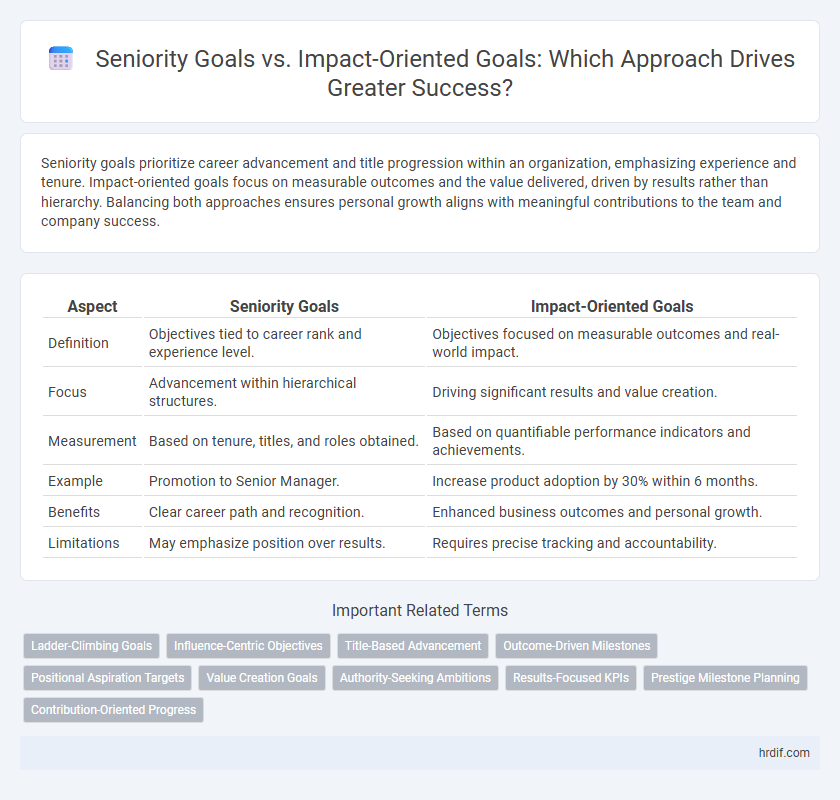 Seniority Goals vs. Impact-Oriented Goals: Which Approach Drives Greater Success?

Seniority goals prioritize career advancement and title progression within an organization, emphasizing experience and tenure. Impact-oriented goals focus on measurable outcomes and the value delivered, driven by results rather than hierarchy. Balancing both approaches ensures personal growth aligns with meaningful contributions to the team and company success.

| Aspect | Seniority Goals | Impact-Oriented Goals |
|---|---|---|
| Definition | Objectives tied to career rank and experience level. | Objectives focused on measurable outcomes and real-world impact. |
| Focus | Advancement within hierarchical structures. | Driving significant results and value creation. |
| Measurement | Based on tenure, titles, and roles obtained. | Based on quantifiable performance indicators and achievements. |
| Example | Promotion to Senior Manager. | Increase product adoption by 30% within 6 months. |
| Benefits | Clear career path and recognition. | Enhanced business outcomes and personal growth. |
| Limitations | May emphasize position over results. | Requires precise tracking and accountability. |

Important Related Terms

Ladder-Climbing Goals
Influence-Centric Objectives
Title-Based Advancement
Outcome-Driven Milestones
Positional Aspiration Targets
Value Creation Goals
Authority-Seeking Ambitions
Results-Focused KPIs
Prestige Milestone Planning
Contribution-Oriented Progress

hrdif.com