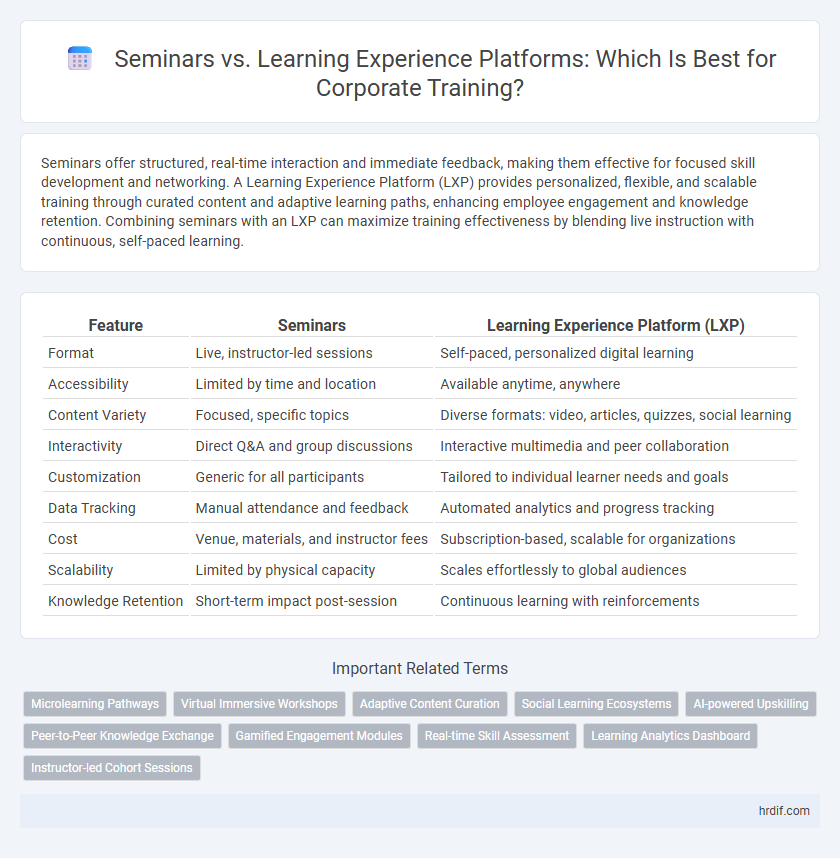 Seminars vs. Learning Experience Platforms: Which Is Best for Corporate Training?

Seminars offer structured, real-time interaction and immediate feedback, making them effective for focused skill development and networking. A Learning Experience Platform (LXP) provides personalized, flexible, and scalable training through curated content and adaptive learning paths, enhancing employee engagement and knowledge retention. Combining seminars with an LXP can maximize training effectiveness by blending live instruction with continuous, self-paced learning.

| Feature | Seminars | Learning Experience Platform (LXP) |
|---|---|---|
| Format | Live, instructor-led sessions | Self-paced, personalized digital learning |
| Accessibility | Limited by time and location | Available anytime, anywhere |
| Content Variety | Focused, specific topics | Diverse formats: video, articles, quizzes, social learning |
| Interactivity | Direct Q&A and group discussions | Interactive multimedia and peer collaboration |
| Customization | Generic for all participants | Tailored to individual learner needs and goals |
| Data Tracking | Manual attendance and feedback | Automated analytics and progress tracking |
| Cost | Venue, materials, and instructor fees | Subscription-based, scalable for organizations |
| Scalability | Limited by physical capacity | Scales effortlessly to global audiences |
| Knowledge Retention | Short-term impact post-session | Continuous learning with reinforcements |

Important Related Terms

Microlearning Pathways
Virtual Immersive Workshops
Adaptive Content Curation
Social Learning Ecosystems
AI-powered Upskilling
Peer-to-Peer Knowledge Exchange
Gamified Engagement Modules
Real-time Skill Assessment
Learning Analytics Dashboard
Instructor-led Cohort Sessions

hrdif.com