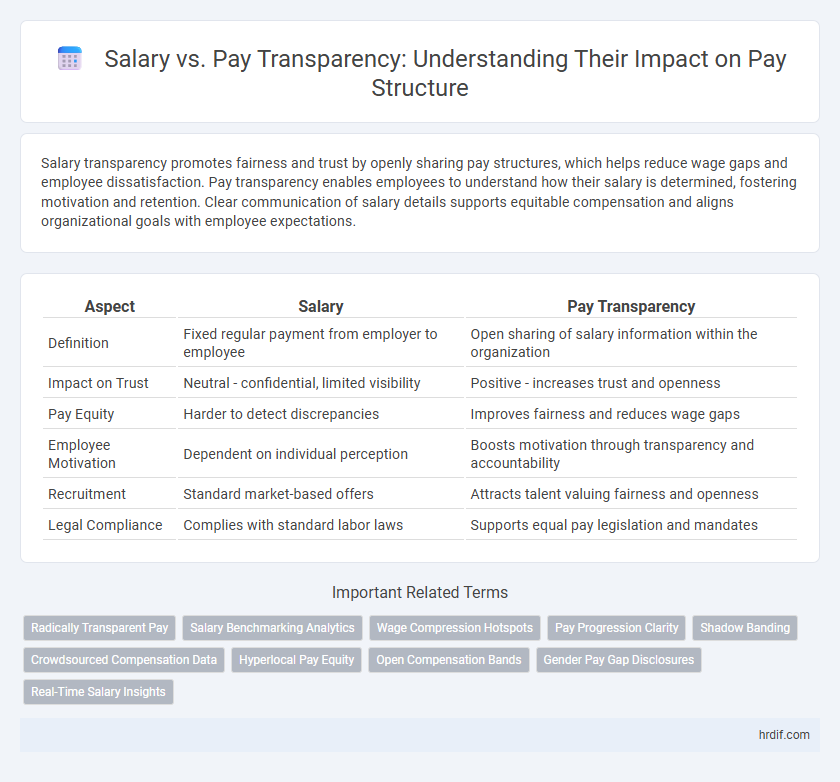 Salary vs. Pay Transparency: Understanding Their Impact on Pay Structure

Salary transparency promotes fairness and trust by openly sharing pay structures, which helps reduce wage gaps and employee dissatisfaction. Pay transparency enables employees to understand how their salary is determined, fostering motivation and retention. Clear communication of salary details supports equitable compensation and aligns organizational goals with employee expectations.

| Aspect | Salary | Pay Transparency |
|---|---|---|
| Definition | Fixed regular payment from employer to employee | Open sharing of salary information within the organization |
| Impact on Trust | Neutral - confidential, limited visibility | Positive - increases trust and openness |
| Pay Equity | Harder to detect discrepancies | Improves fairness and reduces wage gaps |
| Employee Motivation | Dependent on individual perception | Boosts motivation through transparency and accountability |
| Recruitment | Standard market-based offers | Attracts talent valuing fairness and openness |
| Legal Compliance | Complies with standard labor laws | Supports equal pay legislation and mandates |

Important Related Terms

Radically Transparent Pay
Salary Benchmarking Analytics
Wage Compression Hotspots
Pay Progression Clarity
Shadow Banding
Crowdsourced Compensation Data
Hyperlocal Pay Equity
Open Compensation Bands
Gender Pay Gap Disclosures
Real-Time Salary Insights

hrdif.com