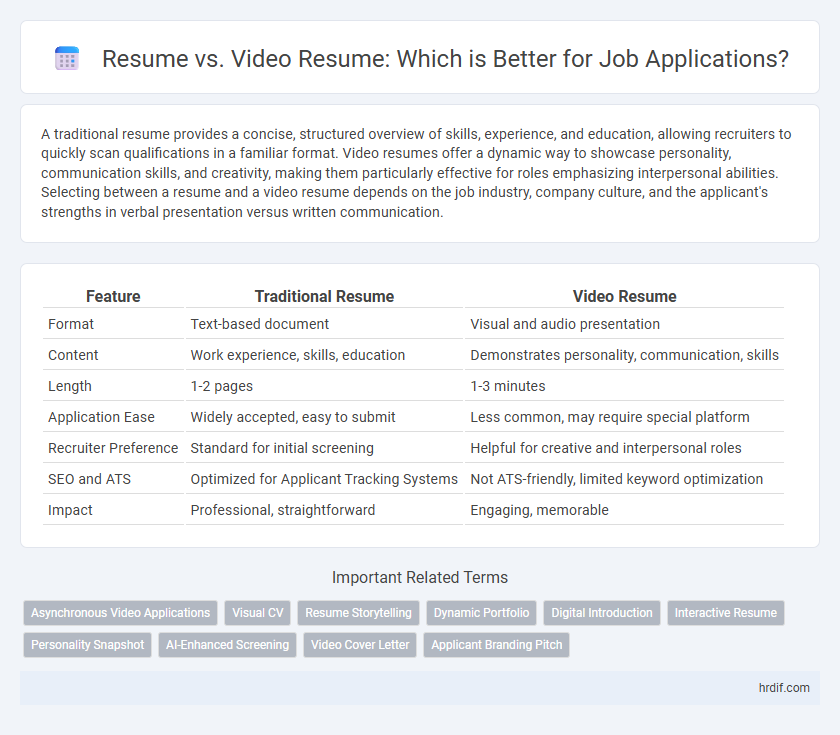 Resume vs. Video Resume: Which is Better for Job Applications?

A traditional resume provides a concise, structured overview of skills, experience, and education, allowing recruiters to quickly scan qualifications in a familiar format. Video resumes offer a dynamic way to showcase personality, communication skills, and creativity, making them particularly effective for roles emphasizing interpersonal abilities. Selecting between a resume and a video resume depends on the job industry, company culture, and the applicant's strengths in verbal presentation versus written communication.

| Feature | Traditional Resume | Video Resume |
|---|---|---|
| Format | Text-based document | Visual and audio presentation |
| Content | Work experience, skills, education | Demonstrates personality, communication, skills |
| Length | 1-2 pages | 1-3 minutes |
| Application Ease | Widely accepted, easy to submit | Less common, may require special platform |
| Recruiter Preference | Standard for initial screening | Helpful for creative and interpersonal roles |
| SEO and ATS | Optimized for Applicant Tracking Systems | Not ATS-friendly, limited keyword optimization |
| Impact | Professional, straightforward | Engaging, memorable |

Important Related Terms

Asynchronous Video Applications
Visual CV
Resume Storytelling
Dynamic Portfolio
Digital Introduction
Interactive Resume
Personality Snapshot
AI-Enhanced Screening
Video Cover Letter
Applicant Branding Pitch

hrdif.com