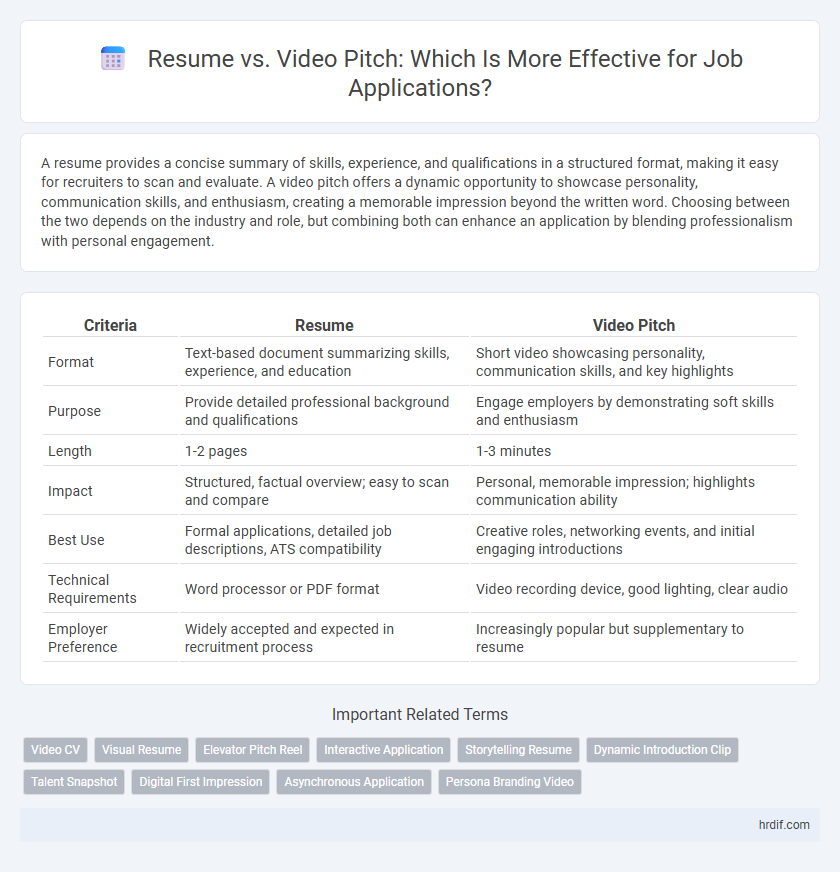 Resume vs. Video Pitch: Which Is More Effective for Job Applications?

A resume provides a concise summary of skills, experience, and qualifications in a structured format, making it easy for recruiters to scan and evaluate. A video pitch offers a dynamic opportunity to showcase personality, communication skills, and enthusiasm, creating a memorable impression beyond the written word. Choosing between the two depends on the industry and role, but combining both can enhance an application by blending professionalism with personal engagement.

| Criteria | Resume | Video Pitch |
|---|---|---|
| Format | Text-based document summarizing skills, experience, and education | Short video showcasing personality, communication skills, and key highlights |
| Purpose | Provide detailed professional background and qualifications | Engage employers by demonstrating soft skills and enthusiasm |
| Length | 1-2 pages | 1-3 minutes |
| Impact | Structured, factual overview; easy to scan and compare | Personal, memorable impression; highlights communication ability |
| Best Use | Formal applications, detailed job descriptions, ATS compatibility | Creative roles, networking events, and initial engaging introductions |
| Technical Requirements | Word processor or PDF format | Video recording device, good lighting, clear audio |
| Employer Preference | Widely accepted and expected in recruitment process | Increasingly popular but supplementary to resume |

Important Related Terms

Video CV
Visual Resume
Elevator Pitch Reel
Interactive Application
Storytelling Resume
Dynamic Introduction Clip
Talent Snapshot
Digital First Impression
Asynchronous Application
Persona Branding Video

hrdif.com