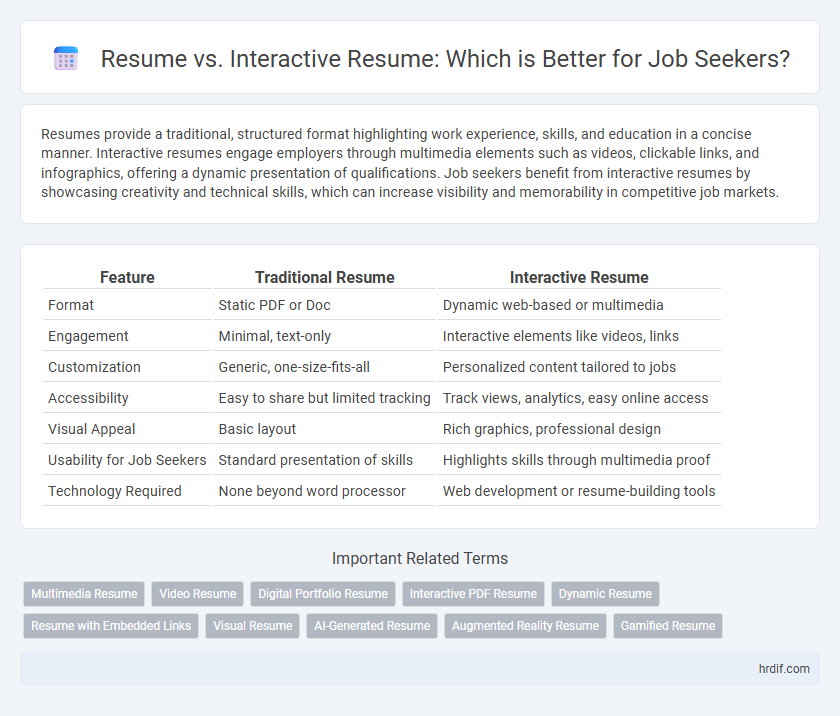 Resume vs. Interactive Resume: Which is Better for Job Seekers?

Resumes provide a traditional, structured format highlighting work experience, skills, and education in a concise manner. Interactive resumes engage employers through multimedia elements such as videos, clickable links, and infographics, offering a dynamic presentation of qualifications. Job seekers benefit from interactive resumes by showcasing creativity and technical skills, which can increase visibility and memorability in competitive job markets.

| Feature | Traditional Resume | Interactive Resume |
|---|---|---|
| Format | Static PDF or Doc | Dynamic web-based or multimedia |
| Engagement | Minimal, text-only | Interactive elements like videos, links |
| Customization | Generic, one-size-fits-all | Personalized content tailored to jobs |
| Accessibility | Easy to share but limited tracking | Track views, analytics, easy online access |
| Visual Appeal | Basic layout | Rich graphics, professional design |
| Usability for Job Seekers | Standard presentation of skills | Highlights skills through multimedia proof |
| Technology Required | None beyond word processor | Web development or resume-building tools |

Important Related Terms

Multimedia Resume
Video Resume
Digital Portfolio Resume
Interactive PDF Resume
Dynamic Resume
Resume with Embedded Links
Visual Resume
AI-Generated Resume
Augmented Reality Resume
Gamified Resume

hrdif.com