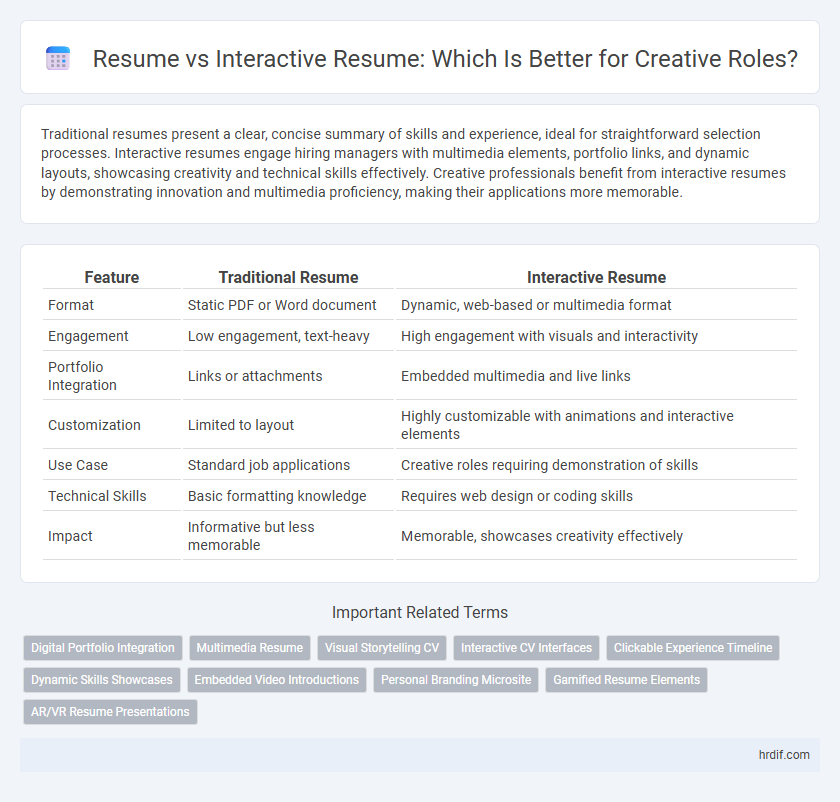 Resume vs Interactive Resume: Which Is Better for Creative Roles?

Traditional resumes present a clear, concise summary of skills and experience, ideal for straightforward selection processes. Interactive resumes engage hiring managers with multimedia elements, portfolio links, and dynamic layouts, showcasing creativity and technical skills effectively. Creative professionals benefit from interactive resumes by demonstrating innovation and multimedia proficiency, making their applications more memorable.

| Feature | Traditional Resume | Interactive Resume |
|---|---|---|
| Format | Static PDF or Word document | Dynamic, web-based or multimedia format |
| Engagement | Low engagement, text-heavy | High engagement with visuals and interactivity |
| Portfolio Integration | Links or attachments | Embedded multimedia and live links |
| Customization | Limited to layout | Highly customizable with animations and interactive elements |
| Use Case | Standard job applications | Creative roles requiring demonstration of skills |
| Technical Skills | Basic formatting knowledge | Requires web design or coding skills |
| Impact | Informative but less memorable | Memorable, showcases creativity effectively |

Important Related Terms

Digital Portfolio Integration
Multimedia Resume
Visual Storytelling CV
Interactive CV Interfaces
Clickable Experience Timeline
Dynamic Skills Showcases
Embedded Video Introductions
Personal Branding Microsite
Gamified Resume Elements
AR/VR Resume Presentations

hrdif.com