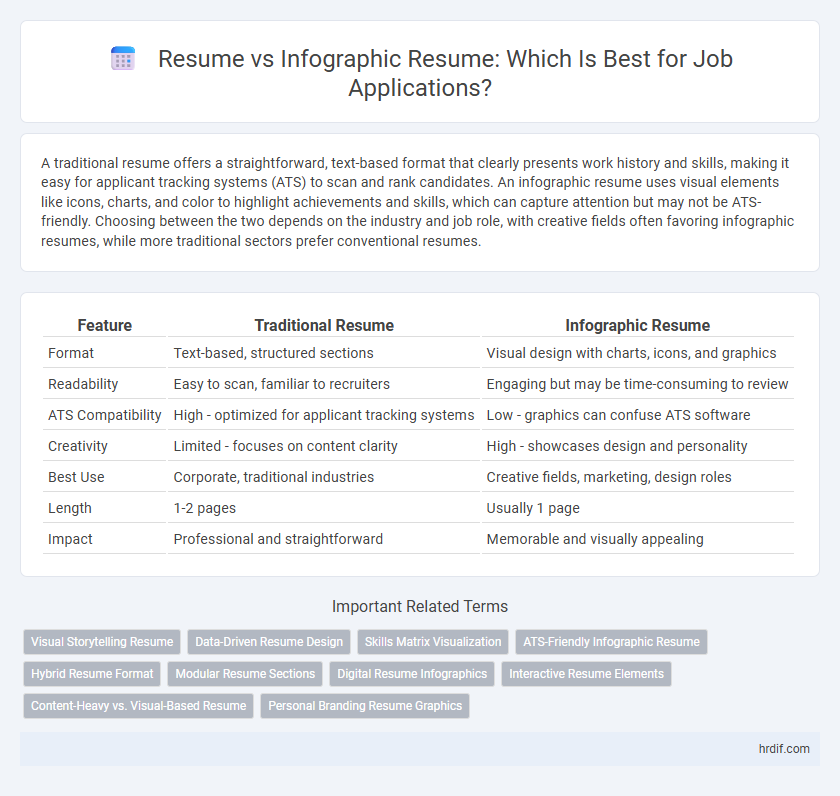 Resume vs Infographic Resume: Which Is Best for Job Applications?

A traditional resume offers a straightforward, text-based format that clearly presents work history and skills, making it easy for applicant tracking systems (ATS) to scan and rank candidates. An infographic resume uses visual elements like icons, charts, and color to highlight achievements and skills, which can capture attention but may not be ATS-friendly. Choosing between the two depends on the industry and job role, with creative fields often favoring infographic resumes, while more traditional sectors prefer conventional resumes.

| Feature | Traditional Resume | Infographic Resume |
|---|---|---|
| Format | Text-based, structured sections | Visual design with charts, icons, and graphics |
| Readability | Easy to scan, familiar to recruiters | Engaging but may be time-consuming to review |
| ATS Compatibility | High - optimized for applicant tracking systems | Low - graphics can confuse ATS software |
| Creativity | Limited - focuses on content clarity | High - showcases design and personality |
| Best Use | Corporate, traditional industries | Creative fields, marketing, design roles |
| Length | 1-2 pages | Usually 1 page |
| Impact | Professional and straightforward | Memorable and visually appealing |

Important Related Terms

Visual Storytelling Resume
Data-Driven Resume Design
Skills Matrix Visualization
ATS-Friendly Infographic Resume
Hybrid Resume Format
Modular Resume Sections
Digital Resume Infographics
Interactive Resume Elements
Content-Heavy vs. Visual-Based Resume
Personal Branding Resume Graphics

hrdif.com