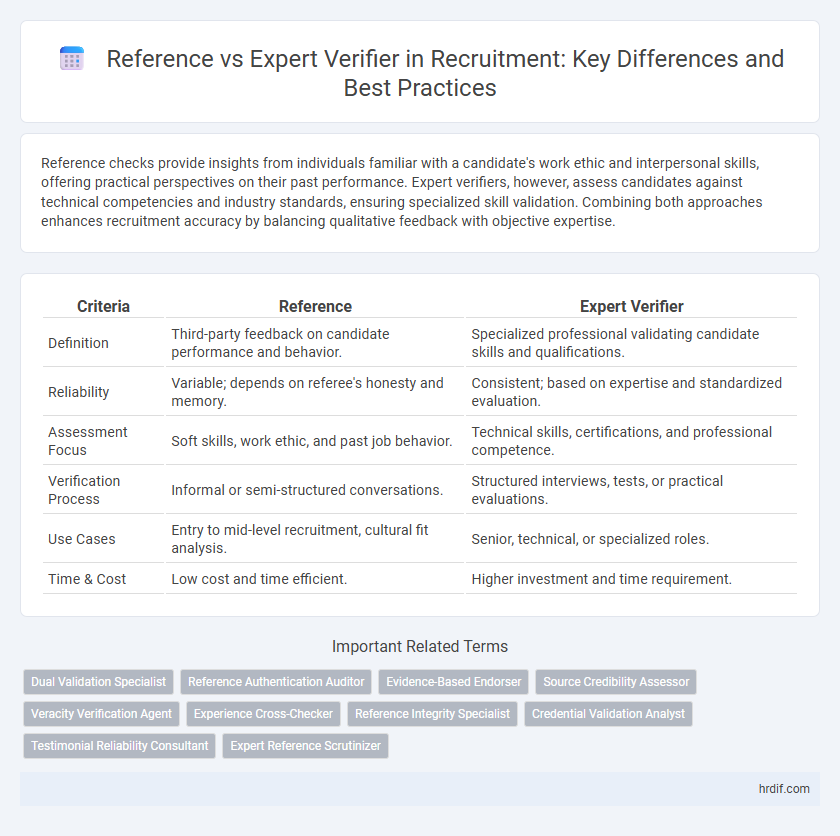 Reference vs Expert Verifier in Recruitment: Key Differences and Best Practices

Reference checks provide insights from individuals familiar with a candidate's work ethic and interpersonal skills, offering practical perspectives on their past performance. Expert verifiers, however, assess candidates against technical competencies and industry standards, ensuring specialized skill validation. Combining both approaches enhances recruitment accuracy by balancing qualitative feedback with objective expertise.

| Criteria | Reference | Expert Verifier |
|---|---|---|
| Definition | Third-party feedback on candidate performance and behavior. | Specialized professional validating candidate skills and qualifications. |
| Reliability | Variable; depends on referee's honesty and memory. | Consistent; based on expertise and standardized evaluation. |
| Assessment Focus | Soft skills, work ethic, and past job behavior. | Technical skills, certifications, and professional competence. |
| Verification Process | Informal or semi-structured conversations. | Structured interviews, tests, or practical evaluations. |
| Use Cases | Entry to mid-level recruitment, cultural fit analysis. | Senior, technical, or specialized roles. |
| Time & Cost | Low cost and time efficient. | Higher investment and time requirement. |

Important Related Terms

Dual Validation Specialist
Reference Authentication Auditor
Evidence-Based Endorser
Source Credibility Assessor
Veracity Verification Agent
Experience Cross-Checker
Reference Integrity Specialist
Credential Validation Analyst
Testimonial Reliability Consultant
Expert Reference Scrutinizer

hrdif.com