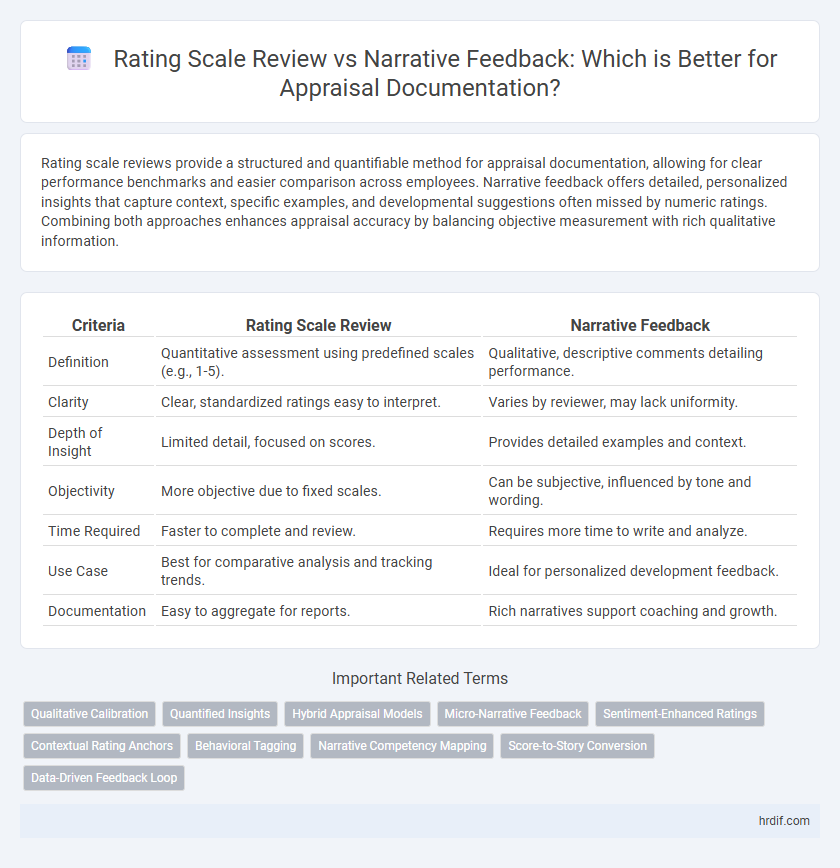 Rating Scale Review vs Narrative Feedback: Which is Better for Appraisal Documentation?

Rating scale reviews provide a structured and quantifiable method for appraisal documentation, allowing for clear performance benchmarks and easier comparison across employees. Narrative feedback offers detailed, personalized insights that capture context, specific examples, and developmental suggestions often missed by numeric ratings. Combining both approaches enhances appraisal accuracy by balancing objective measurement with rich qualitative information.

| Criteria | Rating Scale Review | Narrative Feedback |
|---|---|---|
| Definition | Quantitative assessment using predefined scales (e.g., 1-5). | Qualitative, descriptive comments detailing performance. |
| Clarity | Clear, standardized ratings easy to interpret. | Varies by reviewer, may lack uniformity. |
| Depth of Insight | Limited detail, focused on scores. | Provides detailed examples and context. |
| Objectivity | More objective due to fixed scales. | Can be subjective, influenced by tone and wording. |
| Time Required | Faster to complete and review. | Requires more time to write and analyze. |
| Use Case | Best for comparative analysis and tracking trends. | Ideal for personalized development feedback. |
| Documentation | Easy to aggregate for reports. | Rich narratives support coaching and growth. |

Important Related Terms

Qualitative Calibration
Quantified Insights
Hybrid Appraisal Models
Micro-Narrative Feedback
Sentiment-Enhanced Ratings
Contextual Rating Anchors
Behavioral Tagging
Narrative Competency Mapping
Score-to-Story Conversion
Data-Driven Feedback Loop

hrdif.com