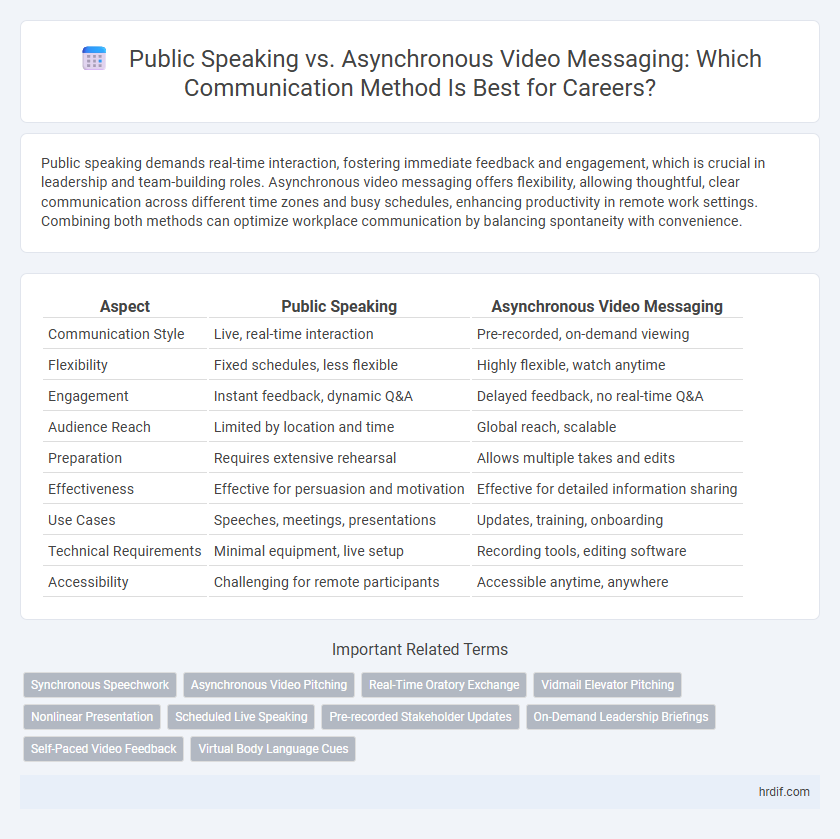 Public Speaking vs. Asynchronous Video Messaging: Which Communication Method Is Best for Careers?

Public speaking demands real-time interaction, fostering immediate feedback and engagement, which is crucial in leadership and team-building roles. Asynchronous video messaging offers flexibility, allowing thoughtful, clear communication across different time zones and busy schedules, enhancing productivity in remote work settings. Combining both methods can optimize workplace communication by balancing spontaneity with convenience.

| Aspect | Public Speaking | Asynchronous Video Messaging |
|---|---|---|
| Communication Style | Live, real-time interaction | Pre-recorded, on-demand viewing |
| Flexibility | Fixed schedules, less flexible | Highly flexible, watch anytime |
| Engagement | Instant feedback, dynamic Q&A | Delayed feedback, no real-time Q&A |
| Audience Reach | Limited by location and time | Global reach, scalable |
| Preparation | Requires extensive rehearsal | Allows multiple takes and edits |
| Effectiveness | Effective for persuasion and motivation | Effective for detailed information sharing |
| Use Cases | Speeches, meetings, presentations | Updates, training, onboarding |
| Technical Requirements | Minimal equipment, live setup | Recording tools, editing software |
| Accessibility | Challenging for remote participants | Accessible anytime, anywhere |

Important Related Terms

Synchronous Speechwork
Asynchronous Video Pitching
Real-Time Oratory Exchange
Vidmail Elevator Pitching
Nonlinear Presentation
Scheduled Live Speaking
Pre-recorded Stakeholder Updates
On-Demand Leadership Briefings
Self-Paced Video Feedback
Virtual Body Language Cues

hrdif.com