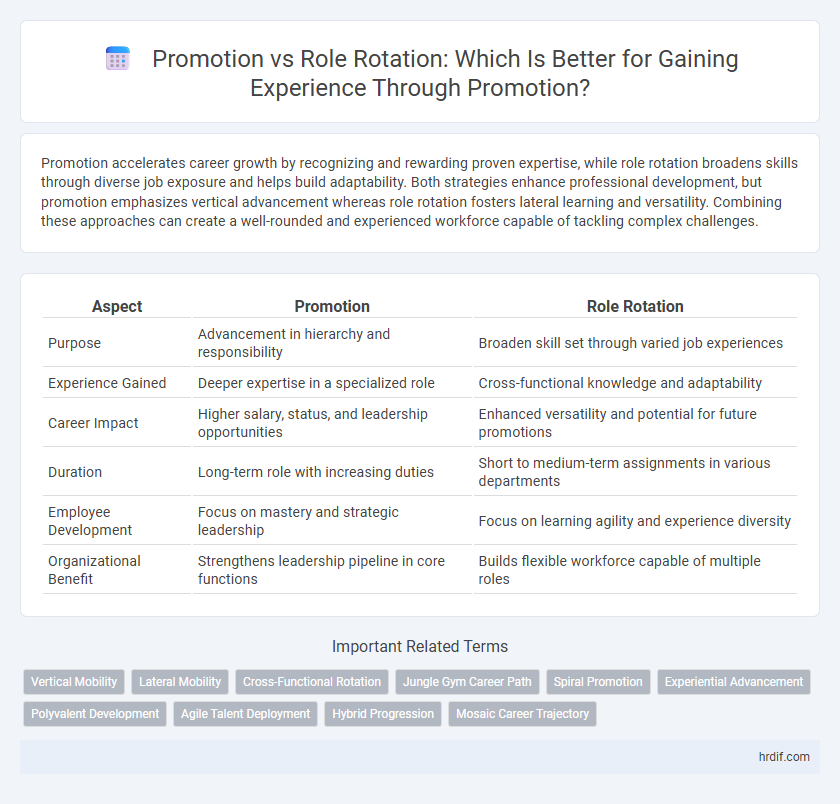 Promotion vs Role Rotation: Which Is Better for Gaining Experience Through Promotion?

Promotion accelerates career growth by recognizing and rewarding proven expertise, while role rotation broadens skills through diverse job exposure and helps build adaptability. Both strategies enhance professional development, but promotion emphasizes vertical advancement whereas role rotation fosters lateral learning and versatility. Combining these approaches can create a well-rounded and experienced workforce capable of tackling complex challenges.

| Aspect | Promotion | Role Rotation |
|---|---|---|
| Purpose | Advancement in hierarchy and responsibility | Broaden skill set through varied job experiences |
| Experience Gained | Deeper expertise in a specialized role | Cross-functional knowledge and adaptability |
| Career Impact | Higher salary, status, and leadership opportunities | Enhanced versatility and potential for future promotions |
| Duration | Long-term role with increasing duties | Short to medium-term assignments in various departments |
| Employee Development | Focus on mastery and strategic leadership | Focus on learning agility and experience diversity |
| Organizational Benefit | Strengthens leadership pipeline in core functions | Builds flexible workforce capable of multiple roles |

Important Related Terms

Vertical Mobility
Lateral Mobility
Cross-Functional Rotation
Jungle Gym Career Path
Spiral Promotion
Experiential Advancement
Polyvalent Development
Agile Talent Deployment
Hybrid Progression
Mosaic Career Trajectory

hrdif.com