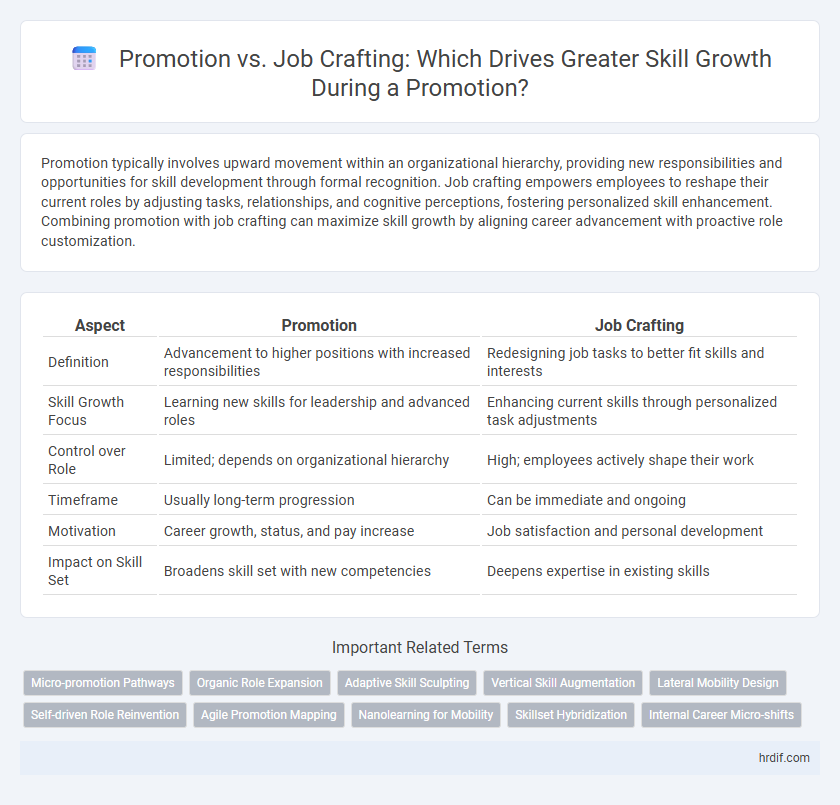 Promotion vs. Job Crafting: Which Drives Greater Skill Growth During a Promotion?

Promotion typically involves upward movement within an organizational hierarchy, providing new responsibilities and opportunities for skill development through formal recognition. Job crafting empowers employees to reshape their current roles by adjusting tasks, relationships, and cognitive perceptions, fostering personalized skill enhancement. Combining promotion with job crafting can maximize skill growth by aligning career advancement with proactive role customization.

| Aspect | Promotion | Job Crafting |
|---|---|---|
| Definition | Advancement to higher positions with increased responsibilities | Redesigning job tasks to better fit skills and interests |
| Skill Growth Focus | Learning new skills for leadership and advanced roles | Enhancing current skills through personalized task adjustments |
| Control over Role | Limited; depends on organizational hierarchy | High; employees actively shape their work |
| Timeframe | Usually long-term progression | Can be immediate and ongoing |
| Motivation | Career growth, status, and pay increase | Job satisfaction and personal development |
| Impact on Skill Set | Broadens skill set with new competencies | Deepens expertise in existing skills |

Important Related Terms

Micro-promotion Pathways
Organic Role Expansion
Adaptive Skill Sculpting
Vertical Skill Augmentation
Lateral Mobility Design
Self-driven Role Reinvention
Agile Promotion Mapping
Nanolearning for Mobility
Skillset Hybridization
Internal Career Micro-shifts

hrdif.com