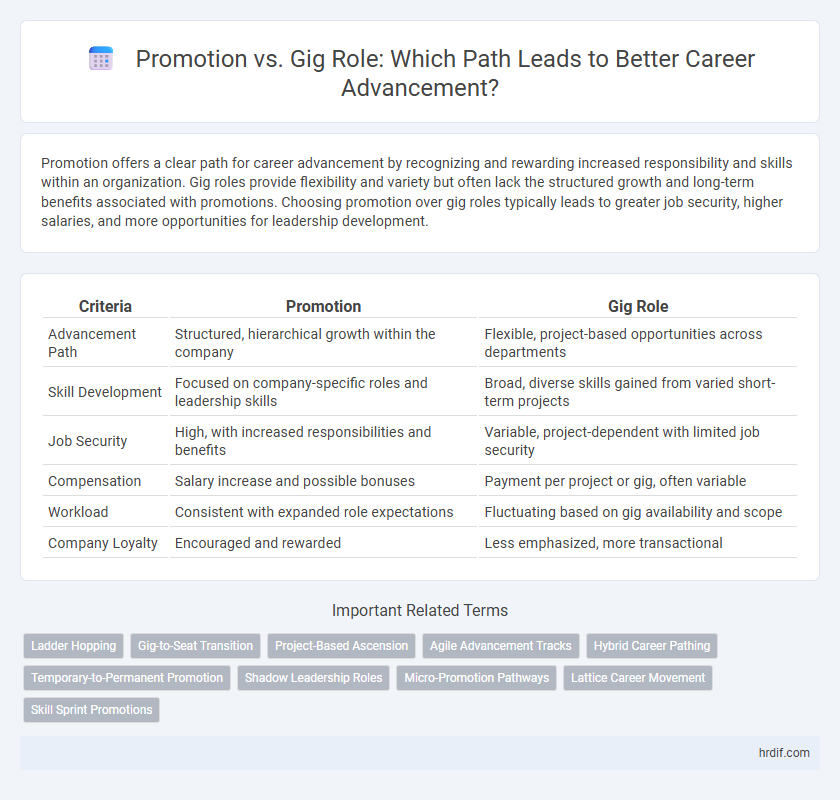 Promotion vs. Gig Role: Which Path Leads to Better Career Advancement?

Promotion offers a clear path for career advancement by recognizing and rewarding increased responsibility and skills within an organization. Gig roles provide flexibility and variety but often lack the structured growth and long-term benefits associated with promotions. Choosing promotion over gig roles typically leads to greater job security, higher salaries, and more opportunities for leadership development.

| Criteria | Promotion | Gig Role |
|---|---|---|
| Advancement Path | Structured, hierarchical growth within the company | Flexible, project-based opportunities across departments |
| Skill Development | Focused on company-specific roles and leadership skills | Broad, diverse skills gained from varied short-term projects |
| Job Security | High, with increased responsibilities and benefits | Variable, project-dependent with limited job security |
| Compensation | Salary increase and possible bonuses | Payment per project or gig, often variable |
| Workload | Consistent with expanded role expectations | Fluctuating based on gig availability and scope |
| Company Loyalty | Encouraged and rewarded | Less emphasized, more transactional |

Important Related Terms

Ladder Hopping
Gig-to-Seat Transition
Project-Based Ascension
Agile Advancement Tracks
Hybrid Career Pathing
Temporary-to-Permanent Promotion
Shadow Leadership Roles
Micro-Promotion Pathways
Lattice Career Movement
Skill Sprint Promotions

hrdif.com