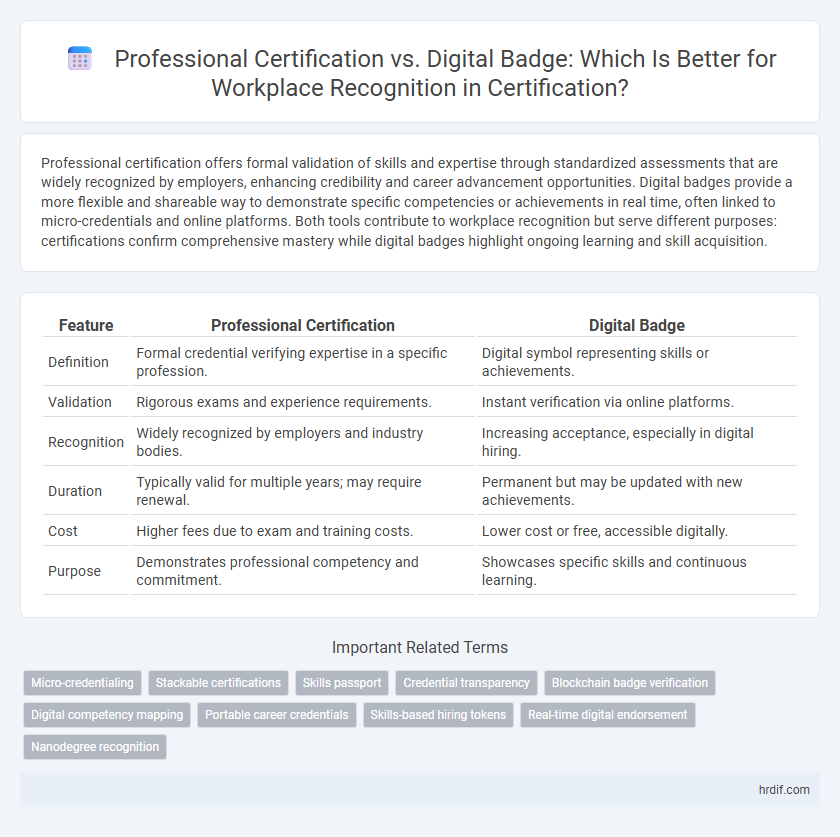 Professional Certification vs. Digital Badge: Which Is Better for Workplace Recognition in Certification?

Professional certification offers formal validation of skills and expertise through standardized assessments that are widely recognized by employers, enhancing credibility and career advancement opportunities. Digital badges provide a more flexible and shareable way to demonstrate specific competencies or achievements in real time, often linked to micro-credentials and online platforms. Both tools contribute to workplace recognition but serve different purposes: certifications confirm comprehensive mastery while digital badges highlight ongoing learning and skill acquisition.

| Feature | Professional Certification | Digital Badge |
|---|---|---|
| Definition | Formal credential verifying expertise in a specific profession. | Digital symbol representing skills or achievements. |
| Validation | Rigorous exams and experience requirements. | Instant verification via online platforms. |
| Recognition | Widely recognized by employers and industry bodies. | Increasing acceptance, especially in digital hiring. |
| Duration | Typically valid for multiple years; may require renewal. | Permanent but may be updated with new achievements. |
| Cost | Higher fees due to exam and training costs. | Lower cost or free, accessible digitally. |
| Purpose | Demonstrates professional competency and commitment. | Showcases specific skills and continuous learning. |

Important Related Terms

Micro-credentialing
Stackable certifications
Skills passport
Credential transparency
Blockchain badge verification
Digital competency mapping
Portable career credentials
Skills-based hiring tokens
Real-time digital endorsement
Nanodegree recognition

hrdif.com