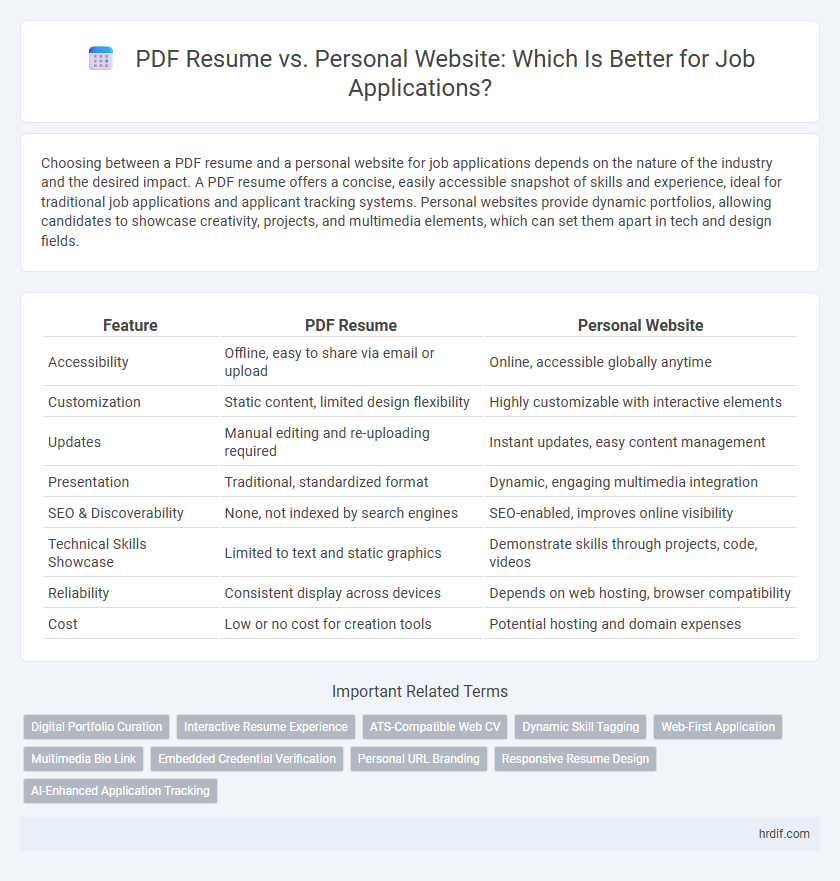 PDF Resume vs. Personal Website: Which Is Better for Job Applications?

Choosing between a PDF resume and a personal website for job applications depends on the nature of the industry and the desired impact. A PDF resume offers a concise, easily accessible snapshot of skills and experience, ideal for traditional job applications and applicant tracking systems. Personal websites provide dynamic portfolios, allowing candidates to showcase creativity, projects, and multimedia elements, which can set them apart in tech and design fields.

| Feature | PDF Resume | Personal Website |
|---|---|---|
| Accessibility | Offline, easy to share via email or upload | Online, accessible globally anytime |
| Customization | Static content, limited design flexibility | Highly customizable with interactive elements |
| Updates | Manual editing and re-uploading required | Instant updates, easy content management |
| Presentation | Traditional, standardized format | Dynamic, engaging multimedia integration |
| SEO & Discoverability | None, not indexed by search engines | SEO-enabled, improves online visibility |
| Technical Skills Showcase | Limited to text and static graphics | Demonstrate skills through projects, code, videos |
| Reliability | Consistent display across devices | Depends on web hosting, browser compatibility |
| Cost | Low or no cost for creation tools | Potential hosting and domain expenses |

Important Related Terms

Digital Portfolio Curation
Interactive Resume Experience
ATS-Compatible Web CV
Dynamic Skill Tagging
Web-First Application
Multimedia Bio Link
Embedded Credential Verification
Personal URL Branding
Responsive Resume Design
AI-Enhanced Application Tracking

hrdif.com