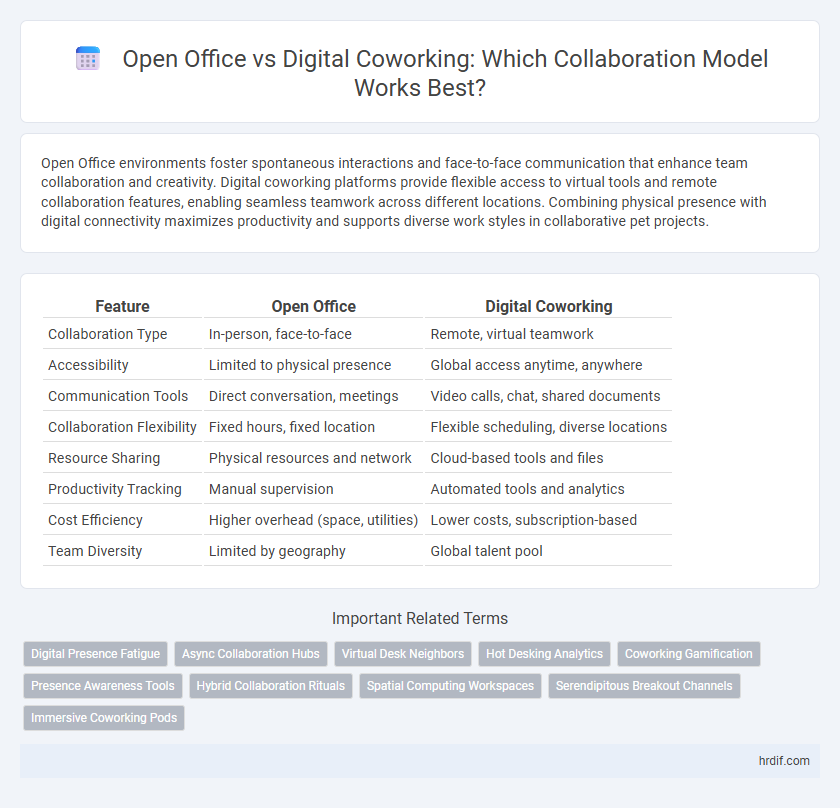 Open Office vs Digital Coworking: Which Collaboration Model Works Best?

Open Office environments foster spontaneous interactions and face-to-face communication that enhance team collaboration and creativity. Digital coworking platforms provide flexible access to virtual tools and remote collaboration features, enabling seamless teamwork across different locations. Combining physical presence with digital connectivity maximizes productivity and supports diverse work styles in collaborative pet projects.

| Feature | Open Office | Digital Coworking |
|---|---|---|
| Collaboration Type | In-person, face-to-face | Remote, virtual teamwork |
| Accessibility | Limited to physical presence | Global access anytime, anywhere |
| Communication Tools | Direct conversation, meetings | Video calls, chat, shared documents |
| Collaboration Flexibility | Fixed hours, fixed location | Flexible scheduling, diverse locations |
| Resource Sharing | Physical resources and network | Cloud-based tools and files |
| Productivity Tracking | Manual supervision | Automated tools and analytics |
| Cost Efficiency | Higher overhead (space, utilities) | Lower costs, subscription-based |
| Team Diversity | Limited by geography | Global talent pool |

Important Related Terms

Digital Presence Fatigue
Async Collaboration Hubs
Virtual Desk Neighbors
Hot Desking Analytics
Coworking Gamification
Presence Awareness Tools
Hybrid Collaboration Rituals
Spatial Computing Workspaces
Serendipitous Breakout Channels
Immersive Coworking Pods

hrdif.com