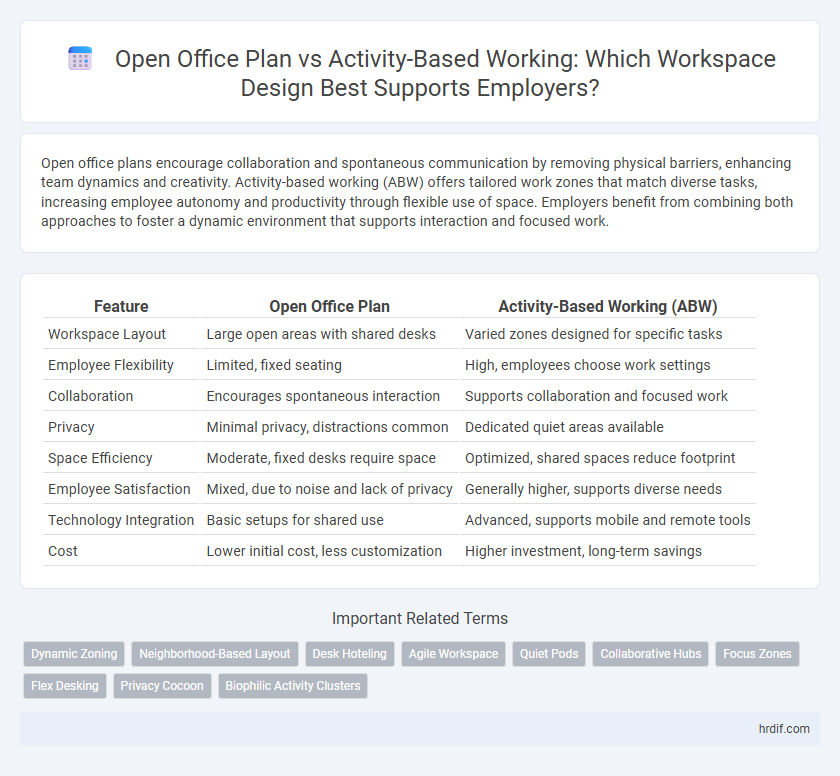 Open Office Plan vs Activity-Based Working: Which Workspace Design Best Supports Employers?

Open office plans encourage collaboration and spontaneous communication by removing physical barriers, enhancing team dynamics and creativity. Activity-based working (ABW) offers tailored work zones that match diverse tasks, increasing employee autonomy and productivity through flexible use of space. Employers benefit from combining both approaches to foster a dynamic environment that supports interaction and focused work.

| Feature | Open Office Plan | Activity-Based Working (ABW) |
|---|---|---|
| Workspace Layout | Large open areas with shared desks | Varied zones designed for specific tasks |
| Employee Flexibility | Limited, fixed seating | High, employees choose work settings |
| Collaboration | Encourages spontaneous interaction | Supports collaboration and focused work |
| Privacy | Minimal privacy, distractions common | Dedicated quiet areas available |
| Space Efficiency | Moderate, fixed desks require space | Optimized, shared spaces reduce footprint |
| Employee Satisfaction | Mixed, due to noise and lack of privacy | Generally higher, supports diverse needs |
| Technology Integration | Basic setups for shared use | Advanced, supports mobile and remote tools |
| Cost | Lower initial cost, less customization | Higher investment, long-term savings |

Important Related Terms

Dynamic Zoning
Neighborhood-Based Layout
Desk Hoteling
Agile Workspace
Quiet Pods
Collaborative Hubs
Focus Zones
Flex Desking
Privacy Cocoon
Biophilic Activity Clusters

hrdif.com