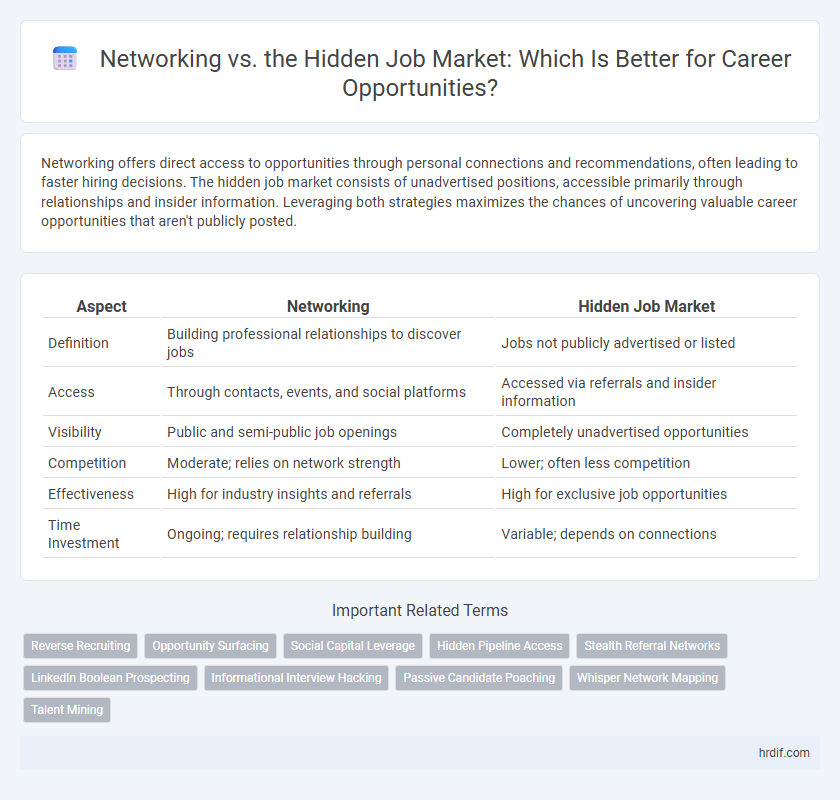 Networking vs. the Hidden Job Market: Which Is Better for Career Opportunities?

Networking offers direct access to opportunities through personal connections and recommendations, often leading to faster hiring decisions. The hidden job market consists of unadvertised positions, accessible primarily through relationships and insider information. Leveraging both strategies maximizes the chances of uncovering valuable career opportunities that aren't publicly posted.

| Aspect | Networking | Hidden Job Market |
|---|---|---|
| Definition | Building professional relationships to discover jobs | Jobs not publicly advertised or listed |
| Access | Through contacts, events, and social platforms | Accessed via referrals and insider information |
| Visibility | Public and semi-public job openings | Completely unadvertised opportunities |
| Competition | Moderate; relies on network strength | Lower; often less competition |
| Effectiveness | High for industry insights and referrals | High for exclusive job opportunities |
| Time Investment | Ongoing; requires relationship building | Variable; depends on connections |

Important Related Terms

Reverse Recruiting
Opportunity Surfacing
Social Capital Leverage
Hidden Pipeline Access
Stealth Referral Networks
LinkedIn Boolean Prospecting
Informational Interview Hacking
Passive Candidate Poaching
Whisper Network Mapping
Talent Mining

hrdif.com