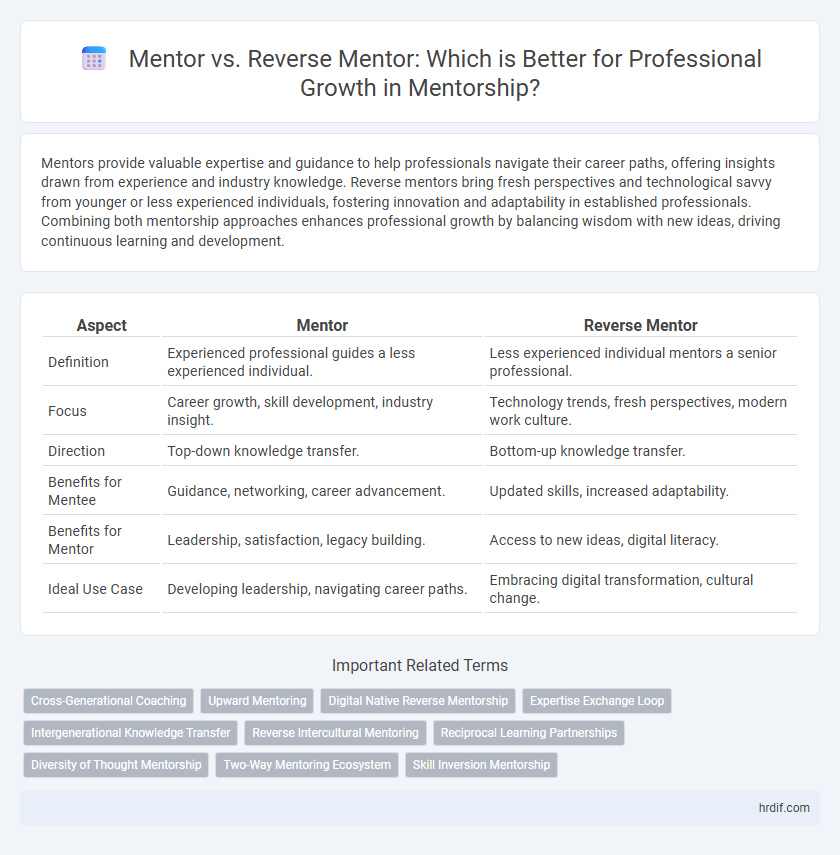 Mentor vs. Reverse Mentor: Which is Better for Professional Growth in Mentorship?

Mentors provide valuable expertise and guidance to help professionals navigate their career paths, offering insights drawn from experience and industry knowledge. Reverse mentors bring fresh perspectives and technological savvy from younger or less experienced individuals, fostering innovation and adaptability in established professionals. Combining both mentorship approaches enhances professional growth by balancing wisdom with new ideas, driving continuous learning and development.

| Aspect | Mentor | Reverse Mentor |
|---|---|---|
| Definition | Experienced professional guides a less experienced individual. | Less experienced individual mentors a senior professional. |
| Focus | Career growth, skill development, industry insight. | Technology trends, fresh perspectives, modern work culture. |
| Direction | Top-down knowledge transfer. | Bottom-up knowledge transfer. |
| Benefits for Mentee | Guidance, networking, career advancement. | Updated skills, increased adaptability. |
| Benefits for Mentor | Leadership, satisfaction, legacy building. | Access to new ideas, digital literacy. |
| Ideal Use Case | Developing leadership, navigating career paths. | Embracing digital transformation, cultural change. |

Important Related Terms

Cross-Generational Coaching
Upward Mentoring
Digital Native Reverse Mentorship
Expertise Exchange Loop
Intergenerational Knowledge Transfer
Reverse Intercultural Mentoring
Reciprocal Learning Partnerships
Diversity of Thought Mentorship
Two-Way Mentoring Ecosystem
Skill Inversion Mentorship

hrdif.com