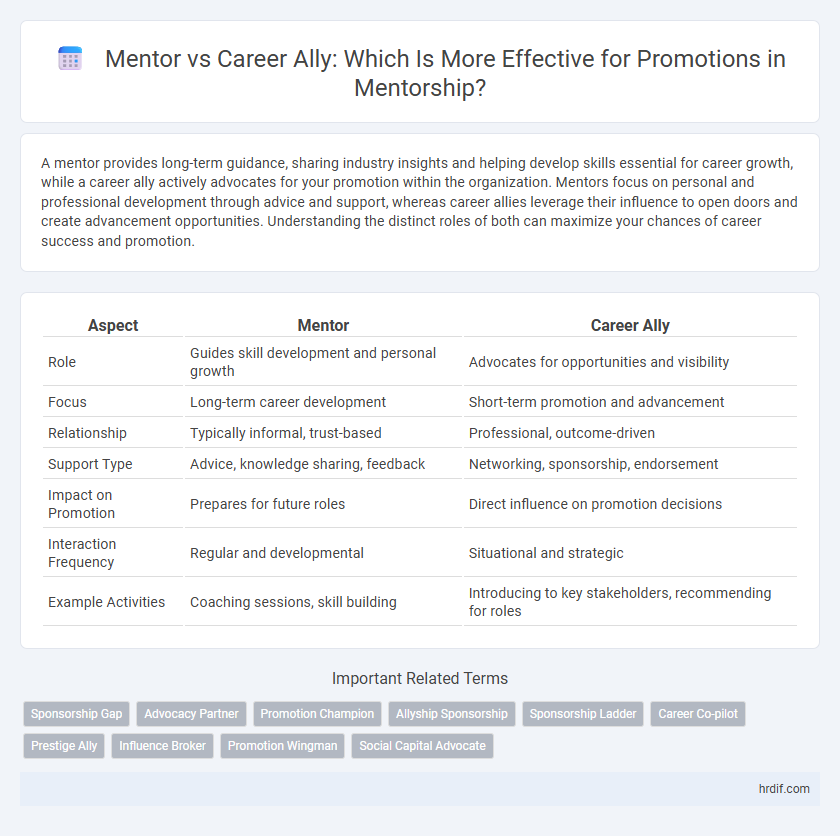 Mentor vs Career Ally: Which Is More Effective for Promotions in Mentorship?

A mentor provides long-term guidance, sharing industry insights and helping develop skills essential for career growth, while a career ally actively advocates for your promotion within the organization. Mentors focus on personal and professional development through advice and support, whereas career allies leverage their influence to open doors and create advancement opportunities. Understanding the distinct roles of both can maximize your chances of career success and promotion.

| Aspect | Mentor | Career Ally |
|---|---|---|
| Role | Guides skill development and personal growth | Advocates for opportunities and visibility |
| Focus | Long-term career development | Short-term promotion and advancement |
| Relationship | Typically informal, trust-based | Professional, outcome-driven |
| Support Type | Advice, knowledge sharing, feedback | Networking, sponsorship, endorsement |
| Impact on Promotion | Prepares for future roles | Direct influence on promotion decisions |
| Interaction Frequency | Regular and developmental | Situational and strategic |
| Example Activities | Coaching sessions, skill building | Introducing to key stakeholders, recommending for roles |

Important Related Terms

Sponsorship Gap
Advocacy Partner
Promotion Champion
Allyship Sponsorship
Sponsorship Ladder
Career Co-pilot
Prestige Ally
Influence Broker
Promotion Wingman
Social Capital Advocate

hrdif.com