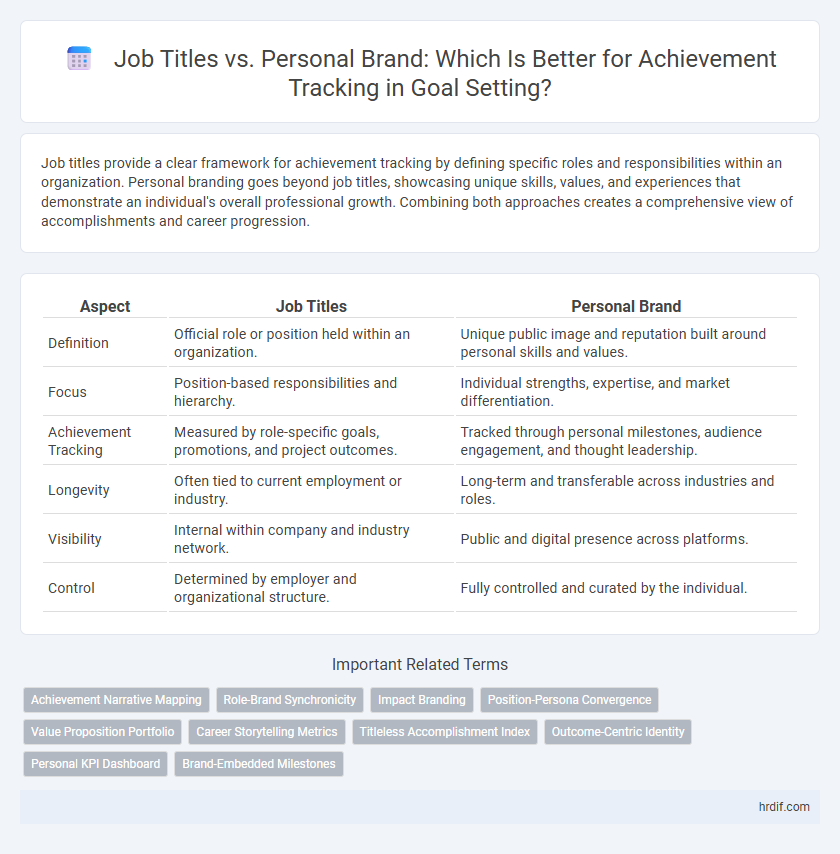 Job Titles vs. Personal Brand: Which Is Better for Achievement Tracking in Goal Setting?

Job titles provide a clear framework for achievement tracking by defining specific roles and responsibilities within an organization. Personal branding goes beyond job titles, showcasing unique skills, values, and experiences that demonstrate an individual's overall professional growth. Combining both approaches creates a comprehensive view of accomplishments and career progression.

| Aspect | Job Titles | Personal Brand |
|---|---|---|
| Definition | Official role or position held within an organization. | Unique public image and reputation built around personal skills and values. |
| Focus | Position-based responsibilities and hierarchy. | Individual strengths, expertise, and market differentiation. |
| Achievement Tracking | Measured by role-specific goals, promotions, and project outcomes. | Tracked through personal milestones, audience engagement, and thought leadership. |
| Longevity | Often tied to current employment or industry. | Long-term and transferable across industries and roles. |
| Visibility | Internal within company and industry network. | Public and digital presence across platforms. |
| Control | Determined by employer and organizational structure. | Fully controlled and curated by the individual. |

Important Related Terms

Achievement Narrative Mapping
Role-Brand Synchronicity
Impact Branding
Position-Persona Convergence
Value Proposition Portfolio
Career Storytelling Metrics
Titleless Accomplishment Index
Outcome-Centric Identity
Personal KPI Dashboard
Brand-Embedded Milestones

hrdif.com