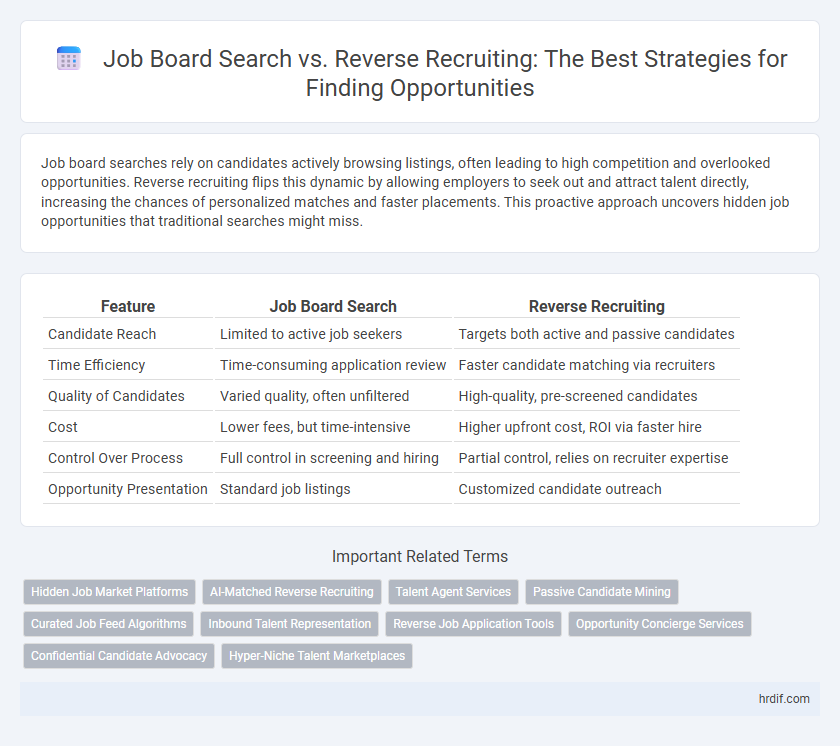 Job Board Search vs. Reverse Recruiting: The Best Strategies for Finding Opportunities

Job board searches rely on candidates actively browsing listings, often leading to high competition and overlooked opportunities. Reverse recruiting flips this dynamic by allowing employers to seek out and attract talent directly, increasing the chances of personalized matches and faster placements. This proactive approach uncovers hidden job opportunities that traditional searches might miss.

| Feature | Job Board Search | Reverse Recruiting |
|---|---|---|
| Candidate Reach | Limited to active job seekers | Targets both active and passive candidates |
| Time Efficiency | Time-consuming application review | Faster candidate matching via recruiters |
| Quality of Candidates | Varied quality, often unfiltered | High-quality, pre-screened candidates |
| Cost | Lower fees, but time-intensive | Higher upfront cost, ROI via faster hire |
| Control Over Process | Full control in screening and hiring | Partial control, relies on recruiter expertise |
| Opportunity Presentation | Standard job listings | Customized candidate outreach |

Important Related Terms

Hidden Job Market Platforms
AI-Matched Reverse Recruiting
Talent Agent Services
Passive Candidate Mining
Curated Job Feed Algorithms
Inbound Talent Representation
Reverse Job Application Tools
Opportunity Concierge Services
Confidential Candidate Advocacy
Hyper-Niche Talent Marketplaces

hrdif.com