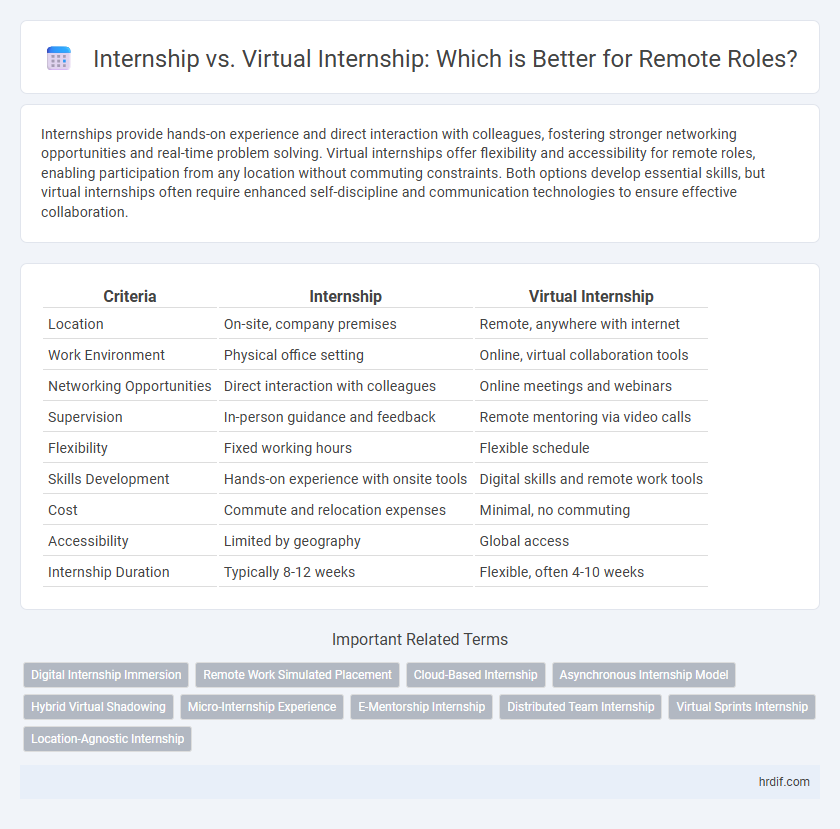 Internship vs. Virtual Internship: Which is Better for Remote Roles?

Internships provide hands-on experience and direct interaction with colleagues, fostering stronger networking opportunities and real-time problem solving. Virtual internships offer flexibility and accessibility for remote roles, enabling participation from any location without commuting constraints. Both options develop essential skills, but virtual internships often require enhanced self-discipline and communication technologies to ensure effective collaboration.

| Criteria | Internship | Virtual Internship |
|---|---|---|
| Location | On-site, company premises | Remote, anywhere with internet |
| Work Environment | Physical office setting | Online, virtual collaboration tools |
| Networking Opportunities | Direct interaction with colleagues | Online meetings and webinars |
| Supervision | In-person guidance and feedback | Remote mentoring via video calls |
| Flexibility | Fixed working hours | Flexible schedule |
| Skills Development | Hands-on experience with onsite tools | Digital skills and remote work tools |
| Cost | Commute and relocation expenses | Minimal, no commuting |
| Accessibility | Limited by geography | Global access |
| Internship Duration | Typically 8-12 weeks | Flexible, often 4-10 weeks |

Important Related Terms

Digital Internship Immersion
Remote Work Simulated Placement
Cloud-Based Internship
Asynchronous Internship Model
Hybrid Virtual Shadowing
Micro-Internship Experience
E-Mentorship Internship
Distributed Team Internship
Virtual Sprints Internship
Location-Agnostic Internship

hrdif.com