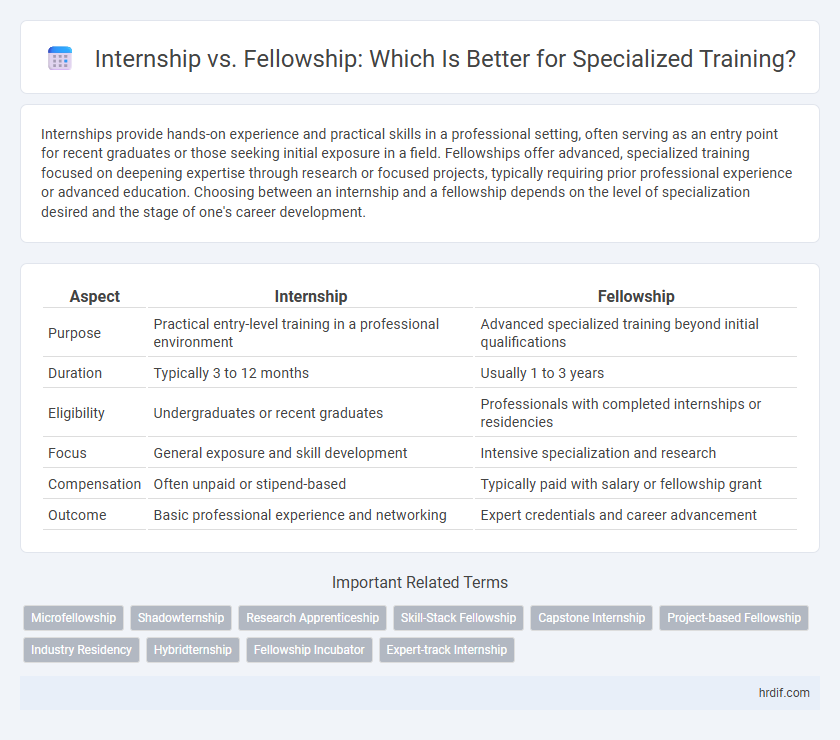 Internship vs. Fellowship: Which Is Better for Specialized Training?

Internships provide hands-on experience and practical skills in a professional setting, often serving as an entry point for recent graduates or those seeking initial exposure in a field. Fellowships offer advanced, specialized training focused on deepening expertise through research or focused projects, typically requiring prior professional experience or advanced education. Choosing between an internship and a fellowship depends on the level of specialization desired and the stage of one's career development.

| Aspect | Internship | Fellowship |
|---|---|---|
| Purpose | Practical entry-level training in a professional environment | Advanced specialized training beyond initial qualifications |
| Duration | Typically 3 to 12 months | Usually 1 to 3 years |
| Eligibility | Undergraduates or recent graduates | Professionals with completed internships or residencies |
| Focus | General exposure and skill development | Intensive specialization and research |
| Compensation | Often unpaid or stipend-based | Typically paid with salary or fellowship grant |
| Outcome | Basic professional experience and networking | Expert credentials and career advancement |

Important Related Terms

Microfellowship
Shadowternship
Research Apprenticeship
Skill-Stack Fellowship
Capstone Internship
Project-based Fellowship
Industry Residency
Hybridternship
Fellowship Incubator
Expert-track Internship

hrdif.com