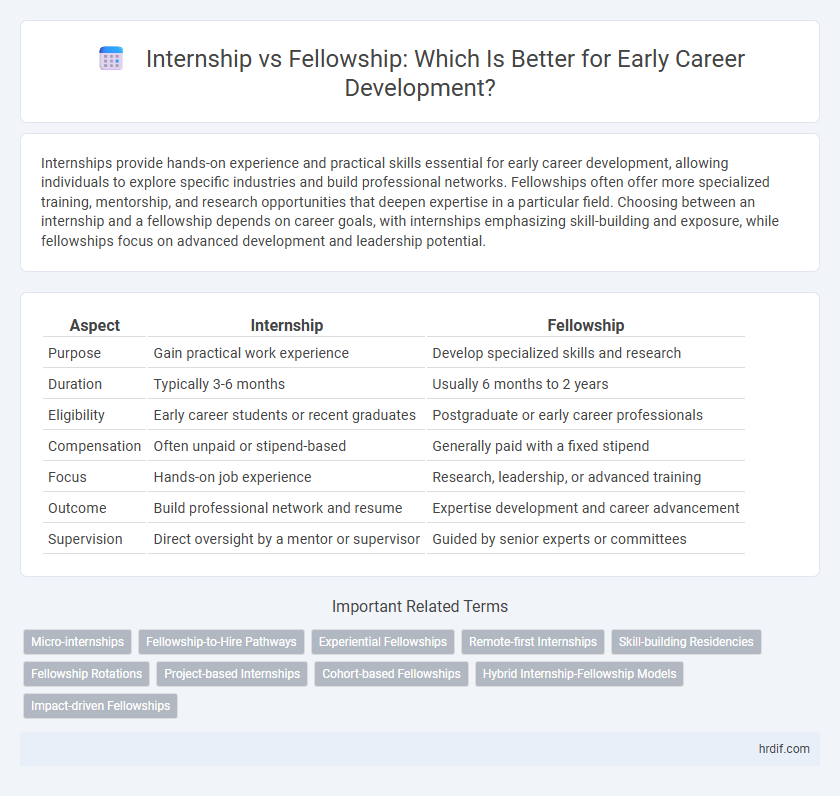 Internship vs Fellowship: Which Is Better for Early Career Development?

Internships provide hands-on experience and practical skills essential for early career development, allowing individuals to explore specific industries and build professional networks. Fellowships often offer more specialized training, mentorship, and research opportunities that deepen expertise in a particular field. Choosing between an internship and a fellowship depends on career goals, with internships emphasizing skill-building and exposure, while fellowships focus on advanced development and leadership potential.

| Aspect | Internship | Fellowship |
|---|---|---|
| Purpose | Gain practical work experience | Develop specialized skills and research |
| Duration | Typically 3-6 months | Usually 6 months to 2 years |
| Eligibility | Early career students or recent graduates | Postgraduate or early career professionals |
| Compensation | Often unpaid or stipend-based | Generally paid with a fixed stipend |
| Focus | Hands-on job experience | Research, leadership, or advanced training |
| Outcome | Build professional network and resume | Expertise development and career advancement |
| Supervision | Direct oversight by a mentor or supervisor | Guided by senior experts or committees |

Important Related Terms

Micro-internships
Fellowship-to-Hire Pathways
Experiential Fellowships
Remote-first Internships
Skill-building Residencies
Fellowship Rotations
Project-based Internships
Cohort-based Fellowships
Hybrid Internship-Fellowship Models
Impact-driven Fellowships

hrdif.com