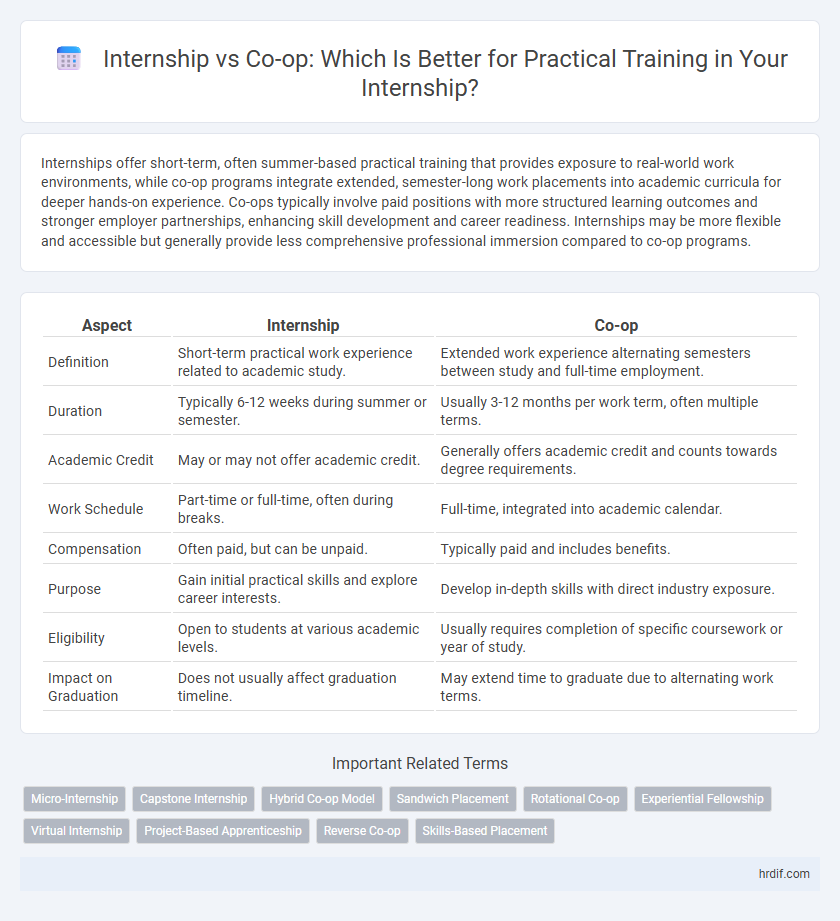 Internship vs Co-op: Which Is Better for Practical Training in Your Internship?

Internships offer short-term, often summer-based practical training that provides exposure to real-world work environments, while co-op programs integrate extended, semester-long work placements into academic curricula for deeper hands-on experience. Co-ops typically involve paid positions with more structured learning outcomes and stronger employer partnerships, enhancing skill development and career readiness. Internships may be more flexible and accessible but generally provide less comprehensive professional immersion compared to co-op programs.

| Aspect | Internship | Co-op |
|---|---|---|
| Definition | Short-term practical work experience related to academic study. | Extended work experience alternating semesters between study and full-time employment. |
| Duration | Typically 6-12 weeks during summer or semester. | Usually 3-12 months per work term, often multiple terms. |
| Academic Credit | May or may not offer academic credit. | Generally offers academic credit and counts towards degree requirements. |
| Work Schedule | Part-time or full-time, often during breaks. | Full-time, integrated into academic calendar. |
| Compensation | Often paid, but can be unpaid. | Typically paid and includes benefits. |
| Purpose | Gain initial practical skills and explore career interests. | Develop in-depth skills with direct industry exposure. |
| Eligibility | Open to students at various academic levels. | Usually requires completion of specific coursework or year of study. |
| Impact on Graduation | Does not usually affect graduation timeline. | May extend time to graduate due to alternating work terms. |

Important Related Terms

Micro-Internship
Capstone Internship
Hybrid Co-op Model
Sandwich Placement
Rotational Co-op
Experiential Fellowship
Virtual Internship
Project-Based Apprenticeship
Reverse Co-op
Skills-Based Placement

hrdif.com