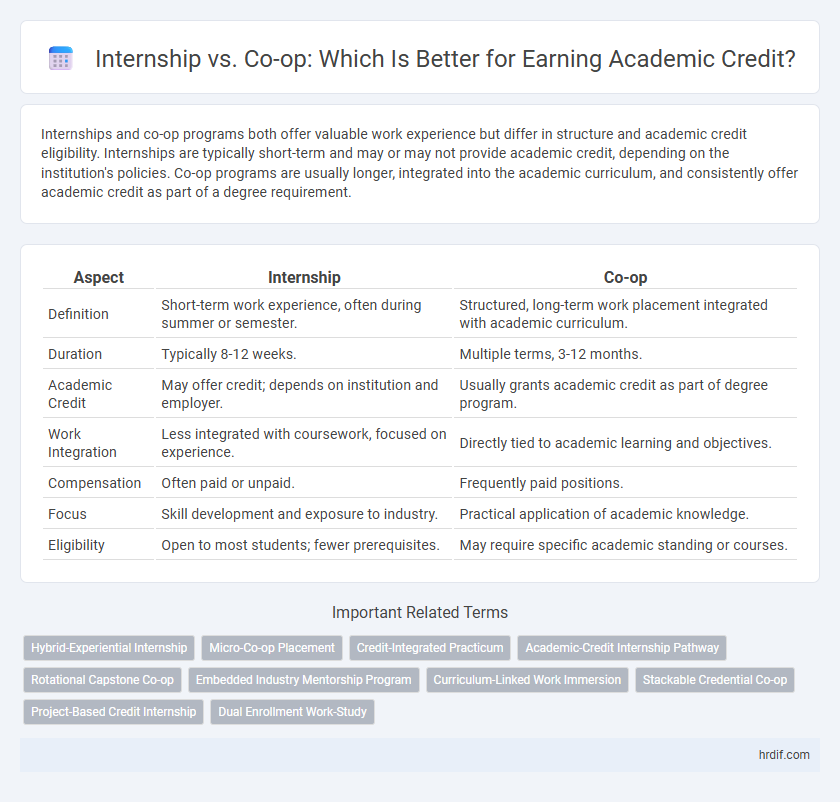 Internship vs. Co-op: Which Is Better for Earning Academic Credit?

Internships and co-op programs both offer valuable work experience but differ in structure and academic credit eligibility. Internships are typically short-term and may or may not provide academic credit, depending on the institution's policies. Co-op programs are usually longer, integrated into the academic curriculum, and consistently offer academic credit as part of a degree requirement.

| Aspect | Internship | Co-op |
|---|---|---|
| Definition | Short-term work experience, often during summer or semester. | Structured, long-term work placement integrated with academic curriculum. |
| Duration | Typically 8-12 weeks. | Multiple terms, 3-12 months. |
| Academic Credit | May offer credit; depends on institution and employer. | Usually grants academic credit as part of degree program. |
| Work Integration | Less integrated with coursework, focused on experience. | Directly tied to academic learning and objectives. |
| Compensation | Often paid or unpaid. | Frequently paid positions. |
| Focus | Skill development and exposure to industry. | Practical application of academic knowledge. |
| Eligibility | Open to most students; fewer prerequisites. | May require specific academic standing or courses. |

Important Related Terms

Hybrid-Experiential Internship
Micro-Co-op Placement
Credit-Integrated Practicum
Academic-Credit Internship Pathway
Rotational Capstone Co-op
Embedded Industry Mentorship Program
Curriculum-Linked Work Immersion
Stackable Credential Co-op
Project-Based Credit Internship
Dual Enrollment Work-Study

hrdif.com