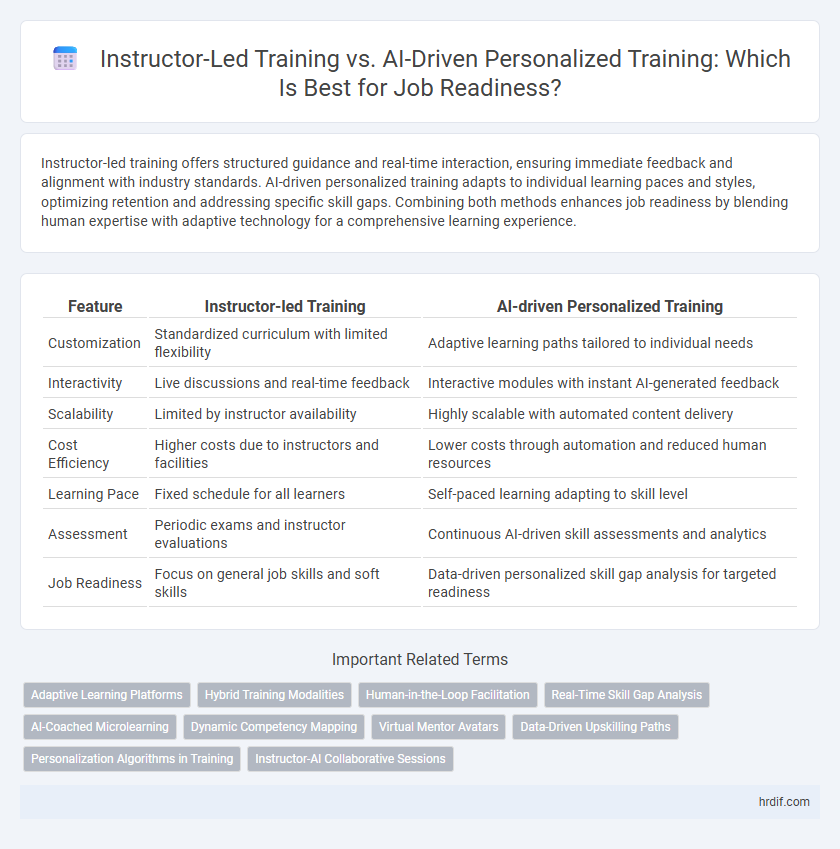 Instructor-Led Training vs. AI-Driven Personalized Training: Which Is Best for Job Readiness?

Instructor-led training offers structured guidance and real-time interaction, ensuring immediate feedback and alignment with industry standards. AI-driven personalized training adapts to individual learning paces and styles, optimizing retention and addressing specific skill gaps. Combining both methods enhances job readiness by blending human expertise with adaptive technology for a comprehensive learning experience.

| Feature | Instructor-led Training | AI-driven Personalized Training |
|---|---|---|
| Customization | Standardized curriculum with limited flexibility | Adaptive learning paths tailored to individual needs |
| Interactivity | Live discussions and real-time feedback | Interactive modules with instant AI-generated feedback |
| Scalability | Limited by instructor availability | Highly scalable with automated content delivery |
| Cost Efficiency | Higher costs due to instructors and facilities | Lower costs through automation and reduced human resources |
| Learning Pace | Fixed schedule for all learners | Self-paced learning adapting to skill level |
| Assessment | Periodic exams and instructor evaluations | Continuous AI-driven skill assessments and analytics |
| Job Readiness | Focus on general job skills and soft skills | Data-driven personalized skill gap analysis for targeted readiness |

Important Related Terms

Adaptive Learning Platforms
Hybrid Training Modalities
Human-in-the-Loop Facilitation
Real-Time Skill Gap Analysis
AI-Coached Microlearning
Dynamic Competency Mapping
Virtual Mentor Avatars
Data-Driven Upskilling Paths
Personalization Algorithms in Training
Instructor-AI Collaborative Sessions

hrdif.com