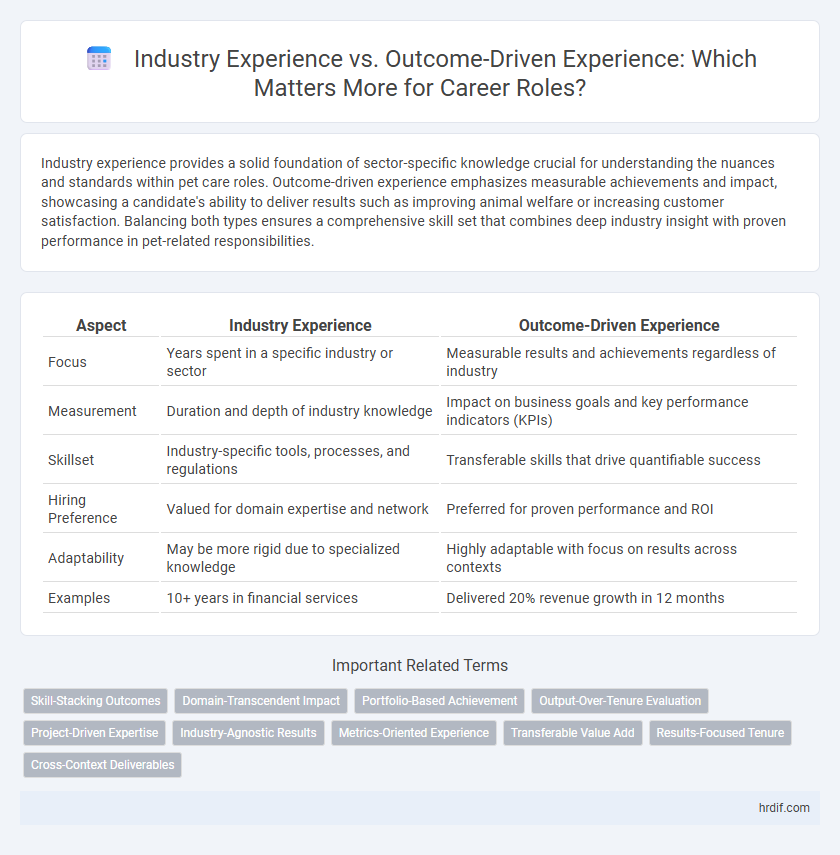 Industry Experience vs. Outcome-Driven Experience: Which Matters More for Career Roles?

Industry experience provides a solid foundation of sector-specific knowledge crucial for understanding the nuances and standards within pet care roles. Outcome-driven experience emphasizes measurable achievements and impact, showcasing a candidate's ability to deliver results such as improving animal welfare or increasing customer satisfaction. Balancing both types ensures a comprehensive skill set that combines deep industry insight with proven performance in pet-related responsibilities.

| Aspect | Industry Experience | Outcome-Driven Experience |
|---|---|---|
| Focus | Years spent in a specific industry or sector | Measurable results and achievements regardless of industry |
| Measurement | Duration and depth of industry knowledge | Impact on business goals and key performance indicators (KPIs) |
| Skillset | Industry-specific tools, processes, and regulations | Transferable skills that drive quantifiable success |
| Hiring Preference | Valued for domain expertise and network | Preferred for proven performance and ROI |
| Adaptability | May be more rigid due to specialized knowledge | Highly adaptable with focus on results across contexts |
| Examples | 10+ years in financial services | Delivered 20% revenue growth in 12 months |

Important Related Terms

Skill-Stacking Outcomes
Domain-Transcendent Impact
Portfolio-Based Achievement
Output-Over-Tenure Evaluation
Project-Driven Expertise
Industry-Agnostic Results
Metrics-Oriented Experience
Transferable Value Add
Results-Focused Tenure
Cross-Context Deliverables

hrdif.com