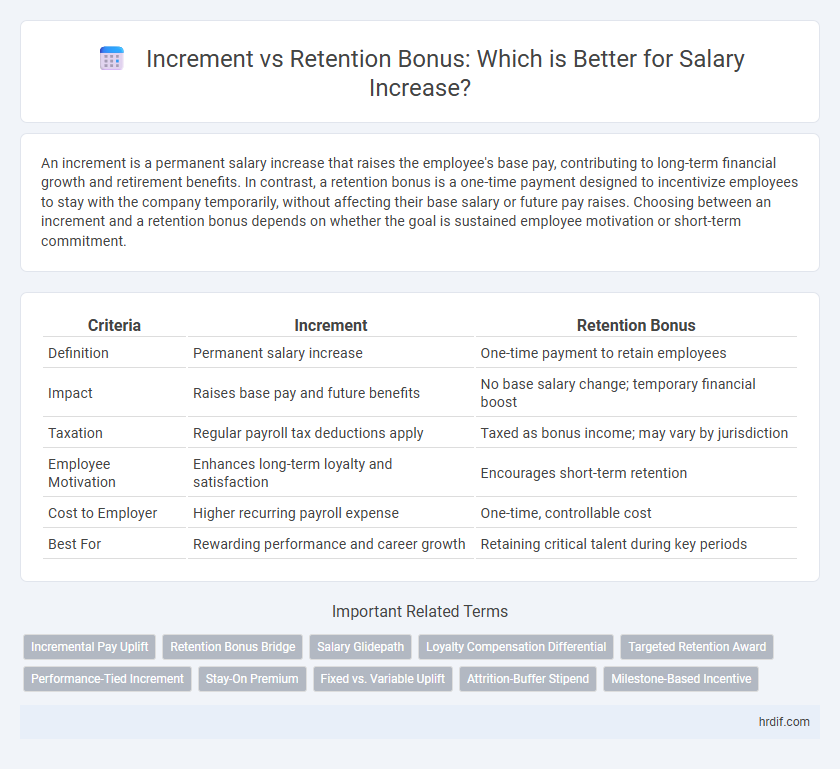 Increment vs Retention Bonus: Which is Better for Salary Increase?

An increment is a permanent salary increase that raises the employee's base pay, contributing to long-term financial growth and retirement benefits. In contrast, a retention bonus is a one-time payment designed to incentivize employees to stay with the company temporarily, without affecting their base salary or future pay raises. Choosing between an increment and a retention bonus depends on whether the goal is sustained employee motivation or short-term commitment.

| Criteria | Increment | Retention Bonus |
|---|---|---|
| Definition | Permanent salary increase | One-time payment to retain employees |
| Impact | Raises base pay and future benefits | No base salary change; temporary financial boost |
| Taxation | Regular payroll tax deductions apply | Taxed as bonus income; may vary by jurisdiction |
| Employee Motivation | Enhances long-term loyalty and satisfaction | Encourages short-term retention |
| Cost to Employer | Higher recurring payroll expense | One-time, controllable cost |
| Best For | Rewarding performance and career growth | Retaining critical talent during key periods |

Important Related Terms

Incremental Pay Uplift
Retention Bonus Bridge
Salary Glidepath
Loyalty Compensation Differential
Targeted Retention Award
Performance-Tied Increment
Stay-On Premium
Fixed vs. Variable Uplift
Attrition-Buffer Stipend
Milestone-Based Incentive

hrdif.com