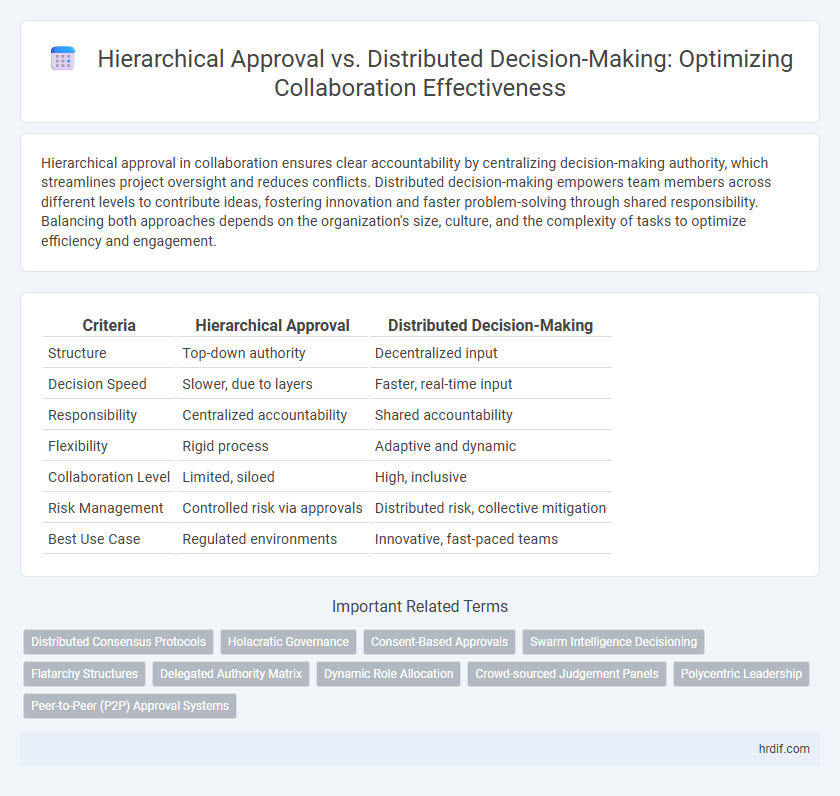 Hierarchical Approval vs. Distributed Decision-Making: Optimizing Collaboration Effectiveness

Hierarchical approval in collaboration ensures clear accountability by centralizing decision-making authority, which streamlines project oversight and reduces conflicts. Distributed decision-making empowers team members across different levels to contribute ideas, fostering innovation and faster problem-solving through shared responsibility. Balancing both approaches depends on the organization's size, culture, and the complexity of tasks to optimize efficiency and engagement.

| Criteria | Hierarchical Approval | Distributed Decision-Making |
|---|---|---|
| Structure | Top-down authority | Decentralized input |
| Decision Speed | Slower, due to layers | Faster, real-time input |
| Responsibility | Centralized accountability | Shared accountability |
| Flexibility | Rigid process | Adaptive and dynamic |
| Collaboration Level | Limited, siloed | High, inclusive |
| Risk Management | Controlled risk via approvals | Distributed risk, collective mitigation |
| Best Use Case | Regulated environments | Innovative, fast-paced teams |

Important Related Terms

Distributed Consensus Protocols
Holacratic Governance
Consent-Based Approvals
Swarm Intelligence Decisioning
Flatarchy Structures
Delegated Authority Matrix
Dynamic Role Allocation
Crowd-sourced Judgement Panels
Polycentric Leadership
Peer-to-Peer (P2P) Approval Systems

hrdif.com