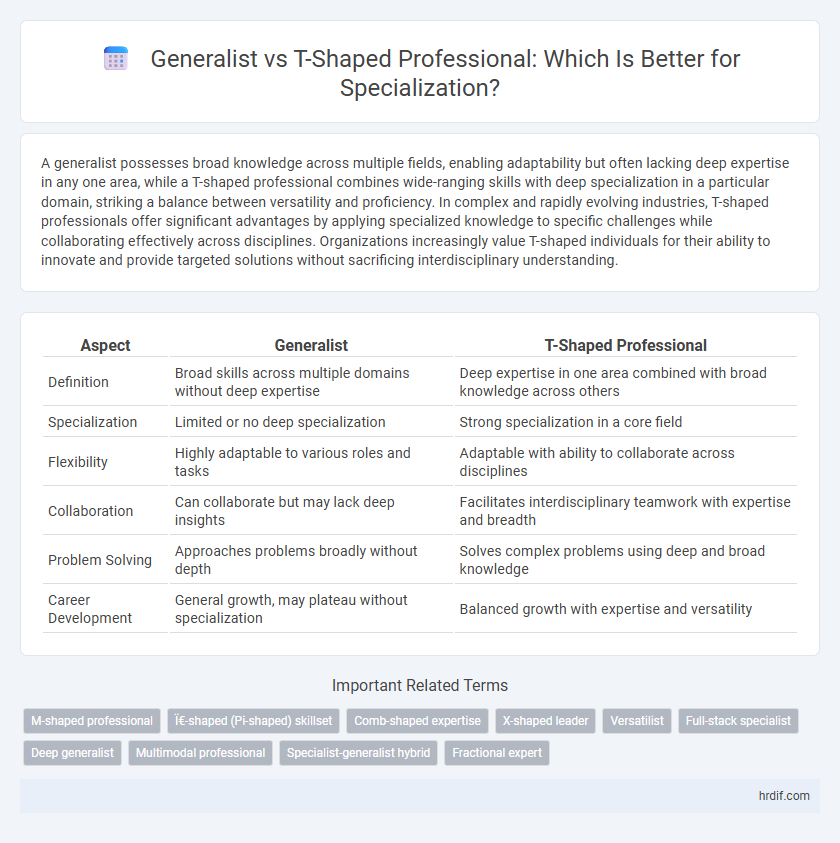 Generalist vs T-Shaped Professional: Which Is Better for Specialization?

A generalist possesses broad knowledge across multiple fields, enabling adaptability but often lacking deep expertise in any one area, while a T-shaped professional combines wide-ranging skills with deep specialization in a particular domain, striking a balance between versatility and proficiency. In complex and rapidly evolving industries, T-shaped professionals offer significant advantages by applying specialized knowledge to specific challenges while collaborating effectively across disciplines. Organizations increasingly value T-shaped individuals for their ability to innovate and provide targeted solutions without sacrificing interdisciplinary understanding.

| Aspect | Generalist | T-Shaped Professional |
|---|---|---|
| Definition | Broad skills across multiple domains without deep expertise | Deep expertise in one area combined with broad knowledge across others |
| Specialization | Limited or no deep specialization | Strong specialization in a core field |
| Flexibility | Highly adaptable to various roles and tasks | Adaptable with ability to collaborate across disciplines |
| Collaboration | Can collaborate but may lack deep insights | Facilitates interdisciplinary teamwork with expertise and breadth |
| Problem Solving | Approaches problems broadly without depth | Solves complex problems using deep and broad knowledge |
| Career Development | General growth, may plateau without specialization | Balanced growth with expertise and versatility |

Important Related Terms

M-shaped professional
Ï€-shaped (Pi-shaped) skillset
Comb-shaped expertise
X-shaped leader
Versatilist
Full-stack specialist
Deep generalist
Multimodal professional
Specialist-generalist hybrid
Fractional expert

hrdif.com