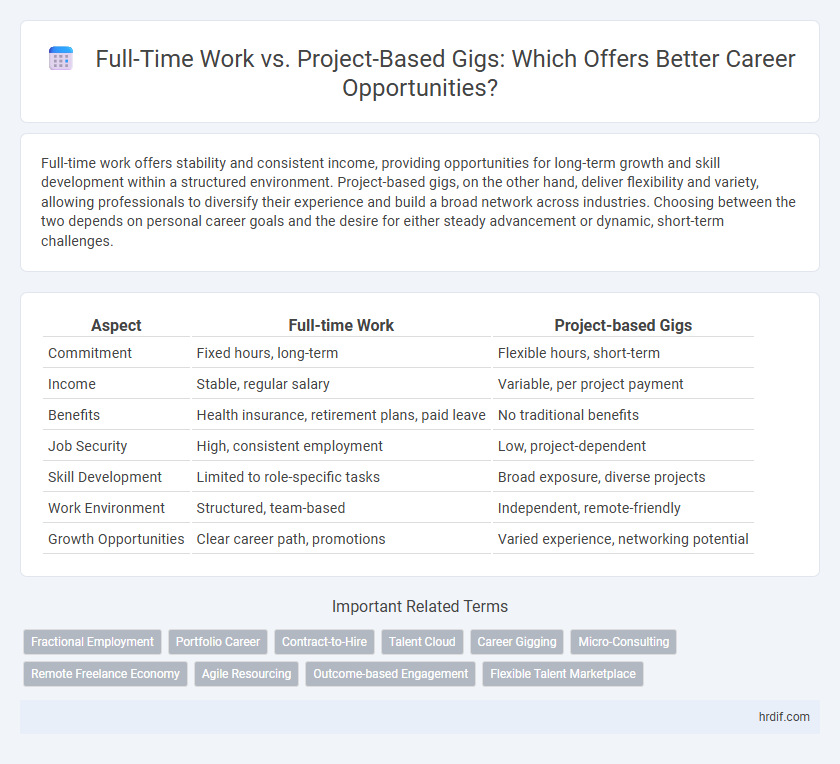 Full-Time Work vs. Project-Based Gigs: Which Offers Better Career Opportunities?

Full-time work offers stability and consistent income, providing opportunities for long-term growth and skill development within a structured environment. Project-based gigs, on the other hand, deliver flexibility and variety, allowing professionals to diversify their experience and build a broad network across industries. Choosing between the two depends on personal career goals and the desire for either steady advancement or dynamic, short-term challenges.

| Aspect | Full-time Work | Project-based Gigs |
|---|---|---|
| Commitment | Fixed hours, long-term | Flexible hours, short-term |
| Income | Stable, regular salary | Variable, per project payment |
| Benefits | Health insurance, retirement plans, paid leave | No traditional benefits |
| Job Security | High, consistent employment | Low, project-dependent |
| Skill Development | Limited to role-specific tasks | Broad exposure, diverse projects |
| Work Environment | Structured, team-based | Independent, remote-friendly |
| Growth Opportunities | Clear career path, promotions | Varied experience, networking potential |

Important Related Terms

Fractional Employment
Portfolio Career
Contract-to-Hire
Talent Cloud
Career Gigging
Micro-Consulting
Remote Freelance Economy
Agile Resourcing
Outcome-based Engagement
Flexible Talent Marketplace

hrdif.com