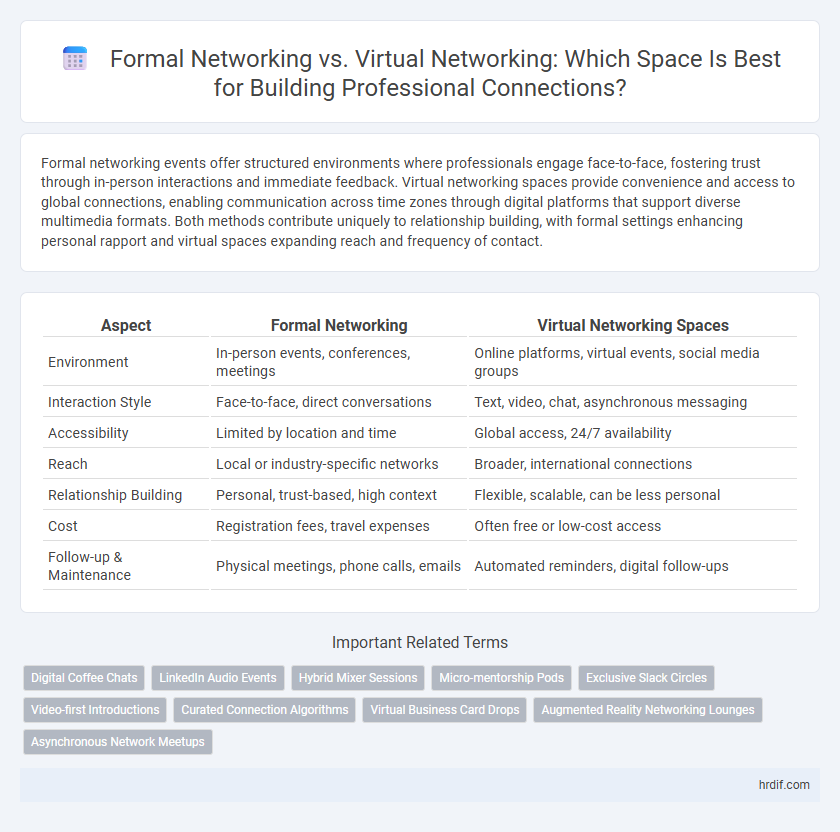 Formal Networking vs. Virtual Networking: Which Space Is Best for Building Professional Connections?

Formal networking events offer structured environments where professionals engage face-to-face, fostering trust through in-person interactions and immediate feedback. Virtual networking spaces provide convenience and access to global connections, enabling communication across time zones through digital platforms that support diverse multimedia formats. Both methods contribute uniquely to relationship building, with formal settings enhancing personal rapport and virtual spaces expanding reach and frequency of contact.

| Aspect | Formal Networking | Virtual Networking Spaces |
|---|---|---|
| Environment | In-person events, conferences, meetings | Online platforms, virtual events, social media groups |
| Interaction Style | Face-to-face, direct conversations | Text, video, chat, asynchronous messaging |
| Accessibility | Limited by location and time | Global access, 24/7 availability |
| Reach | Local or industry-specific networks | Broader, international connections |
| Relationship Building | Personal, trust-based, high context | Flexible, scalable, can be less personal |
| Cost | Registration fees, travel expenses | Often free or low-cost access |
| Follow-up & Maintenance | Physical meetings, phone calls, emails | Automated reminders, digital follow-ups |

Important Related Terms

Digital Coffee Chats
LinkedIn Audio Events
Hybrid Mixer Sessions
Micro-mentorship Pods
Exclusive Slack Circles
Video-first Introductions
Curated Connection Algorithms
Virtual Business Card Drops
Augmented Reality Networking Lounges
Asynchronous Network Meetups

hrdif.com