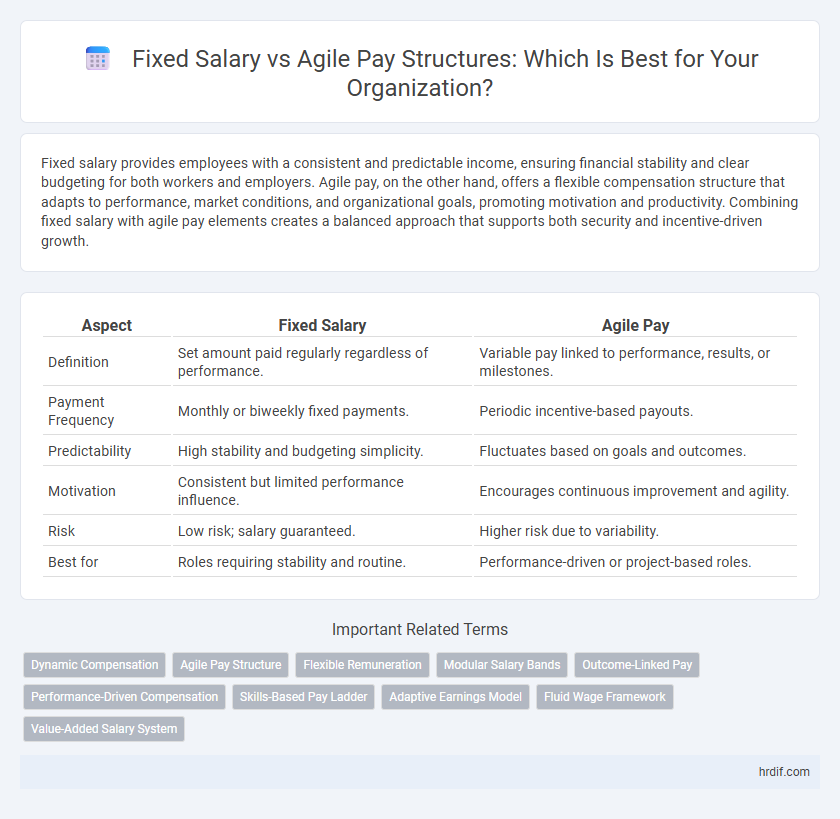 Fixed Salary vs Agile Pay Structures: Which Is Best for Your Organization?

Fixed salary provides employees with a consistent and predictable income, ensuring financial stability and clear budgeting for both workers and employers. Agile pay, on the other hand, offers a flexible compensation structure that adapts to performance, market conditions, and organizational goals, promoting motivation and productivity. Combining fixed salary with agile pay elements creates a balanced approach that supports both security and incentive-driven growth.

| Aspect | Fixed Salary | Agile Pay |
|---|---|---|
| Definition | Set amount paid regularly regardless of performance. | Variable pay linked to performance, results, or milestones. |
| Payment Frequency | Monthly or biweekly fixed payments. | Periodic incentive-based payouts. |
| Predictability | High stability and budgeting simplicity. | Fluctuates based on goals and outcomes. |
| Motivation | Consistent but limited performance influence. | Encourages continuous improvement and agility. |
| Risk | Low risk; salary guaranteed. | Higher risk due to variability. |
| Best for | Roles requiring stability and routine. | Performance-driven or project-based roles. |

Important Related Terms

Dynamic Compensation
Agile Pay Structure
Flexible Remuneration
Modular Salary Bands
Outcome-Linked Pay
Performance-Driven Compensation
Skills-Based Pay Ladder
Adaptive Earnings Model
Fluid Wage Framework
Value-Added Salary System

hrdif.com