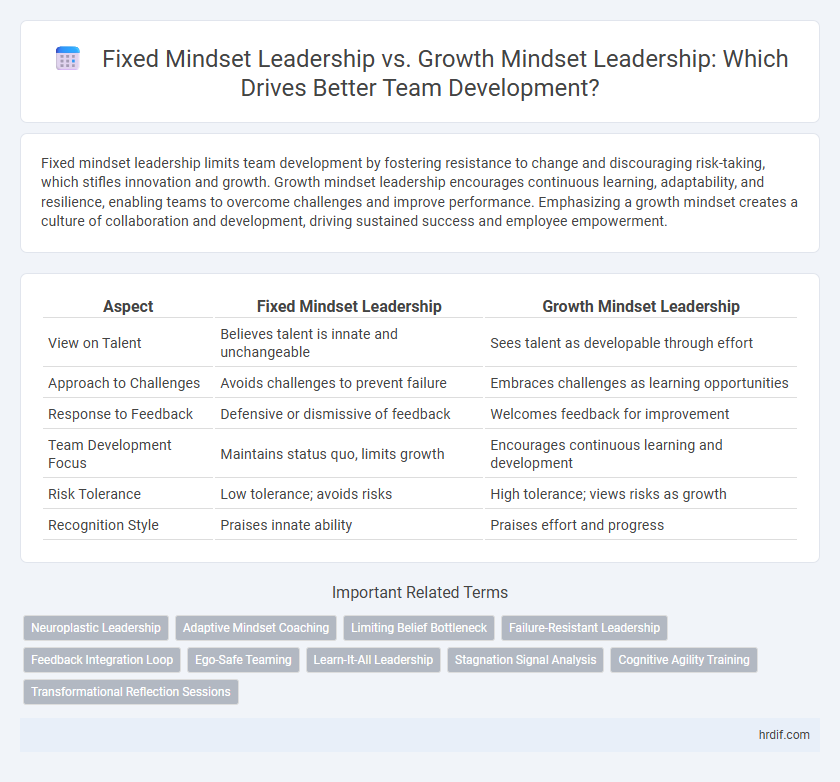 Fixed Mindset Leadership vs. Growth Mindset Leadership: Which Drives Better Team Development?

Fixed mindset leadership limits team development by fostering resistance to change and discouraging risk-taking, which stifles innovation and growth. Growth mindset leadership encourages continuous learning, adaptability, and resilience, enabling teams to overcome challenges and improve performance. Emphasizing a growth mindset creates a culture of collaboration and development, driving sustained success and employee empowerment.

| Aspect | Fixed Mindset Leadership | Growth Mindset Leadership |
|---|---|---|
| View on Talent | Believes talent is innate and unchangeable | Sees talent as developable through effort |
| Approach to Challenges | Avoids challenges to prevent failure | Embraces challenges as learning opportunities |
| Response to Feedback | Defensive or dismissive of feedback | Welcomes feedback for improvement |
| Team Development Focus | Maintains status quo, limits growth | Encourages continuous learning and development |
| Risk Tolerance | Low tolerance; avoids risks | High tolerance; views risks as growth |
| Recognition Style | Praises innate ability | Praises effort and progress |

Important Related Terms

Neuroplastic Leadership
Adaptive Mindset Coaching
Limiting Belief Bottleneck
Failure-Resistant Leadership
Feedback Integration Loop
Ego-Safe Teaming
Learn-It-All Leadership
Stagnation Signal Analysis
Cognitive Agility Training
Transformational Reflection Sessions

hrdif.com