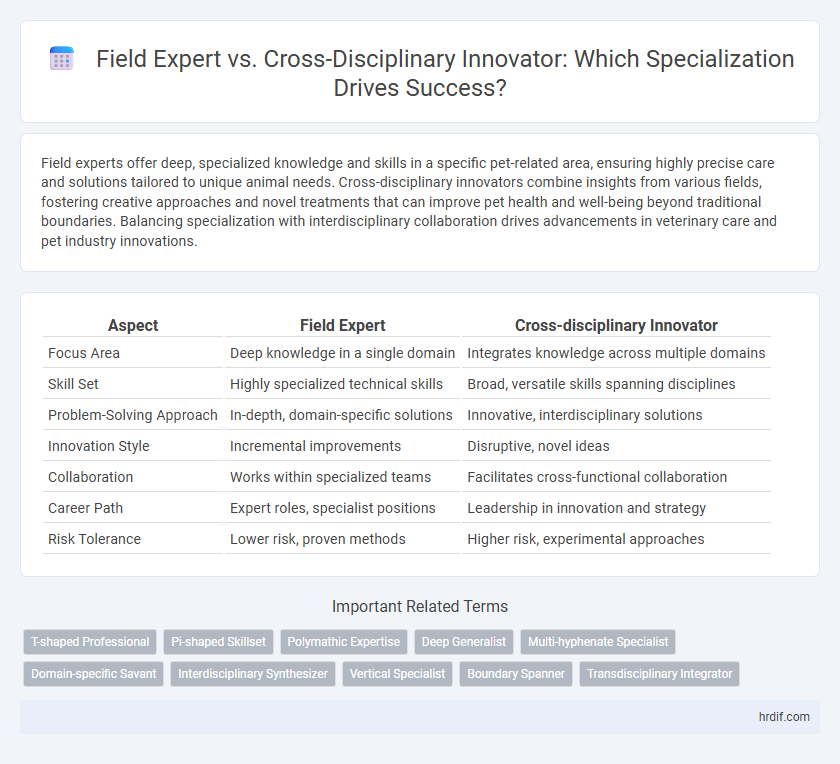 Field Expert vs. Cross-Disciplinary Innovator: Which Specialization Drives Success?

Field experts offer deep, specialized knowledge and skills in a specific pet-related area, ensuring highly precise care and solutions tailored to unique animal needs. Cross-disciplinary innovators combine insights from various fields, fostering creative approaches and novel treatments that can improve pet health and well-being beyond traditional boundaries. Balancing specialization with interdisciplinary collaboration drives advancements in veterinary care and pet industry innovations.

| Aspect | Field Expert | Cross-disciplinary Innovator |
|---|---|---|
| Focus Area | Deep knowledge in a single domain | Integrates knowledge across multiple domains |
| Skill Set | Highly specialized technical skills | Broad, versatile skills spanning disciplines |
| Problem-Solving Approach | In-depth, domain-specific solutions | Innovative, interdisciplinary solutions |
| Innovation Style | Incremental improvements | Disruptive, novel ideas |
| Collaboration | Works within specialized teams | Facilitates cross-functional collaboration |
| Career Path | Expert roles, specialist positions | Leadership in innovation and strategy |
| Risk Tolerance | Lower risk, proven methods | Higher risk, experimental approaches |

Important Related Terms

T-shaped Professional
Pi-shaped Skillset
Polymathic Expertise
Deep Generalist
Multi-hyphenate Specialist
Domain-specific Savant
Interdisciplinary Synthesizer
Vertical Specialist
Boundary Spanner
Transdisciplinary Integrator

hrdif.com