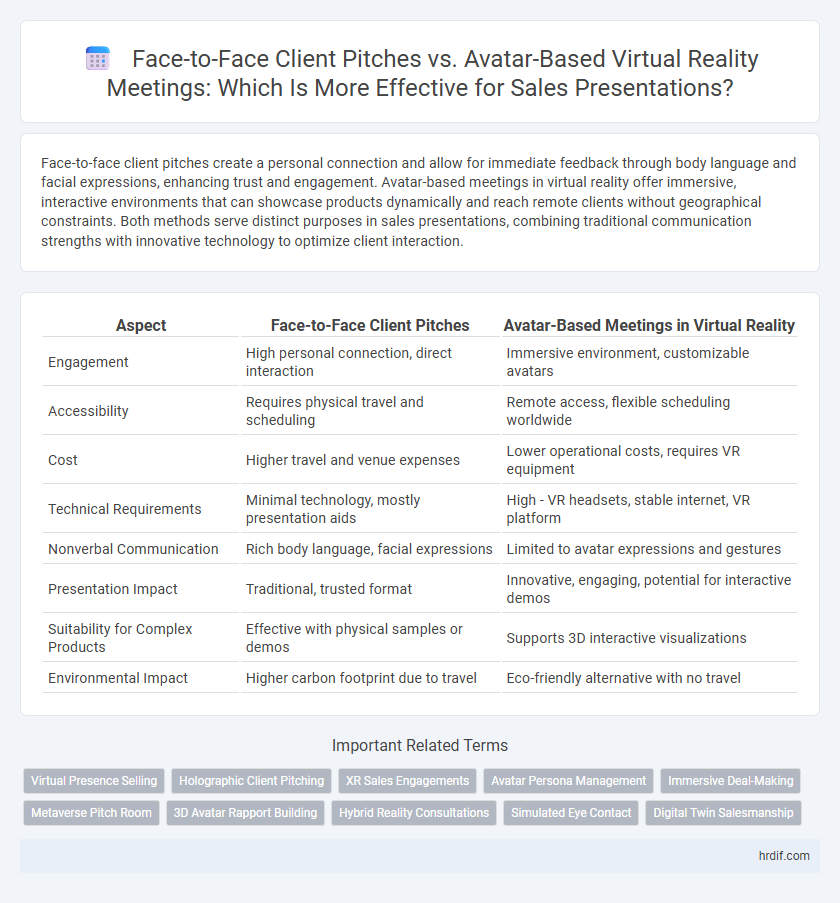 Face-to-Face Client Pitches vs. Avatar-Based Virtual Reality Meetings: Which Is More Effective for Sales Presentations?

Face-to-face client pitches create a personal connection and allow for immediate feedback through body language and facial expressions, enhancing trust and engagement. Avatar-based meetings in virtual reality offer immersive, interactive environments that can showcase products dynamically and reach remote clients without geographical constraints. Both methods serve distinct purposes in sales presentations, combining traditional communication strengths with innovative technology to optimize client interaction.

| Aspect | Face-to-Face Client Pitches | Avatar-Based Meetings in Virtual Reality |
|---|---|---|
| Engagement | High personal connection, direct interaction | Immersive environment, customizable avatars |
| Accessibility | Requires physical travel and scheduling | Remote access, flexible scheduling worldwide |
| Cost | Higher travel and venue expenses | Lower operational costs, requires VR equipment |
| Technical Requirements | Minimal technology, mostly presentation aids | High - VR headsets, stable internet, VR platform |
| Nonverbal Communication | Rich body language, facial expressions | Limited to avatar expressions and gestures |
| Presentation Impact | Traditional, trusted format | Innovative, engaging, potential for interactive demos |
| Suitability for Complex Products | Effective with physical samples or demos | Supports 3D interactive visualizations |
| Environmental Impact | Higher carbon footprint due to travel | Eco-friendly alternative with no travel |

Important Related Terms

Virtual Presence Selling
Holographic Client Pitching
XR Sales Engagements
Avatar Persona Management
Immersive Deal-Making
Metaverse Pitch Room
3D Avatar Rapport Building
Hybrid Reality Consultations
Simulated Eye Contact
Digital Twin Salesmanship

hrdif.com