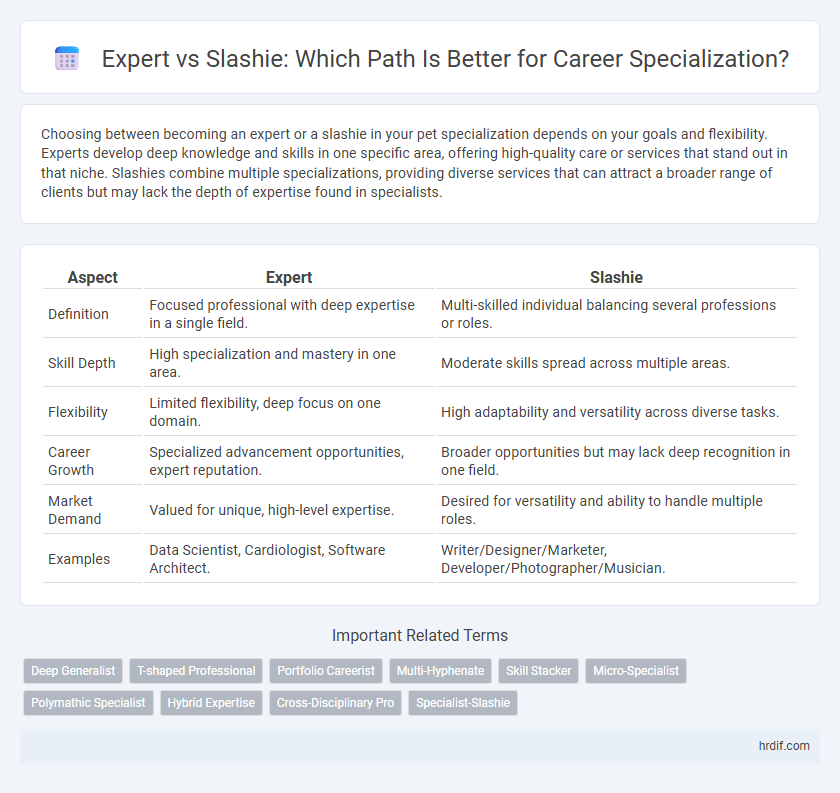 Expert vs Slashie: Which Path Is Better for Career Specialization?

Choosing between becoming an expert or a slashie in your pet specialization depends on your goals and flexibility. Experts develop deep knowledge and skills in one specific area, offering high-quality care or services that stand out in that niche. Slashies combine multiple specializations, providing diverse services that can attract a broader range of clients but may lack the depth of expertise found in specialists.

| Aspect | Expert | Slashie |
|---|---|---|
| Definition | Focused professional with deep expertise in a single field. | Multi-skilled individual balancing several professions or roles. |
| Skill Depth | High specialization and mastery in one area. | Moderate skills spread across multiple areas. |
| Flexibility | Limited flexibility, deep focus on one domain. | High adaptability and versatility across diverse tasks. |
| Career Growth | Specialized advancement opportunities, expert reputation. | Broader opportunities but may lack deep recognition in one field. |
| Market Demand | Valued for unique, high-level expertise. | Desired for versatility and ability to handle multiple roles. |
| Examples | Data Scientist, Cardiologist, Software Architect. | Writer/Designer/Marketer, Developer/Photographer/Musician. |

Important Related Terms

Deep Generalist
T-shaped Professional
Portfolio Careerist
Multi-Hyphenate
Skill Stacker
Micro-Specialist
Polymathic Specialist
Hybrid Expertise
Cross-Disciplinary Pro
Specialist-Slashie

hrdif.com