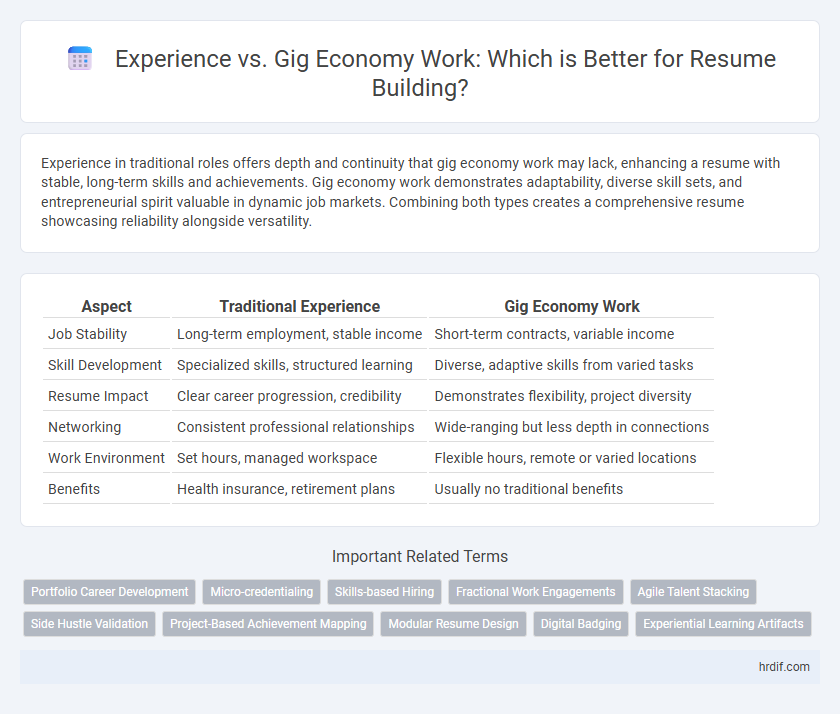 Experience vs. Gig Economy Work: Which is Better for Resume Building?

Experience in traditional roles offers depth and continuity that gig economy work may lack, enhancing a resume with stable, long-term skills and achievements. Gig economy work demonstrates adaptability, diverse skill sets, and entrepreneurial spirit valuable in dynamic job markets. Combining both types creates a comprehensive resume showcasing reliability alongside versatility.

| Aspect | Traditional Experience | Gig Economy Work |
|---|---|---|
| Job Stability | Long-term employment, stable income | Short-term contracts, variable income |
| Skill Development | Specialized skills, structured learning | Diverse, adaptive skills from varied tasks |
| Resume Impact | Clear career progression, credibility | Demonstrates flexibility, project diversity |
| Networking | Consistent professional relationships | Wide-ranging but less depth in connections |
| Work Environment | Set hours, managed workspace | Flexible hours, remote or varied locations |
| Benefits | Health insurance, retirement plans | Usually no traditional benefits |

Important Related Terms

Portfolio Career Development
Micro-credentialing
Skills-based Hiring
Fractional Work Engagements
Agile Talent Stacking
Side Hustle Validation
Project-Based Achievement Mapping
Modular Resume Design
Digital Badging
Experiential Learning Artifacts

hrdif.com