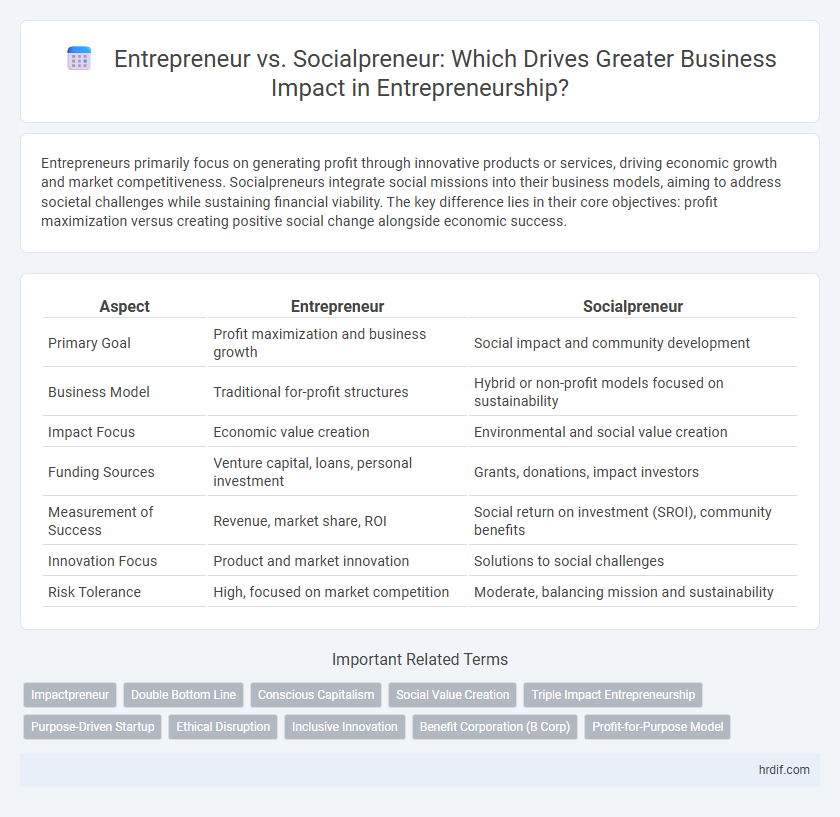 Entrepreneur vs. Socialpreneur: Which Drives Greater Business Impact in Entrepreneurship?

Entrepreneurs primarily focus on generating profit through innovative products or services, driving economic growth and market competitiveness. Socialpreneurs integrate social missions into their business models, aiming to address societal challenges while sustaining financial viability. The key difference lies in their core objectives: profit maximization versus creating positive social change alongside economic success.

| Aspect | Entrepreneur | Socialpreneur |
|---|---|---|
| Primary Goal | Profit maximization and business growth | Social impact and community development |
| Business Model | Traditional for-profit structures | Hybrid or non-profit models focused on sustainability |
| Impact Focus | Economic value creation | Environmental and social value creation |
| Funding Sources | Venture capital, loans, personal investment | Grants, donations, impact investors |
| Measurement of Success | Revenue, market share, ROI | Social return on investment (SROI), community benefits |
| Innovation Focus | Product and market innovation | Solutions to social challenges |
| Risk Tolerance | High, focused on market competition | Moderate, balancing mission and sustainability |

Important Related Terms

Impactpreneur Double Bottom Line Conscious Capitalism Social Value Creation Triple Impact Entrepreneurship Purpose-Driven Startup Ethical Disruption Inclusive Innovation Benefit Corporation (B Corp) Profit-for-Purpose Model

hrdif.com