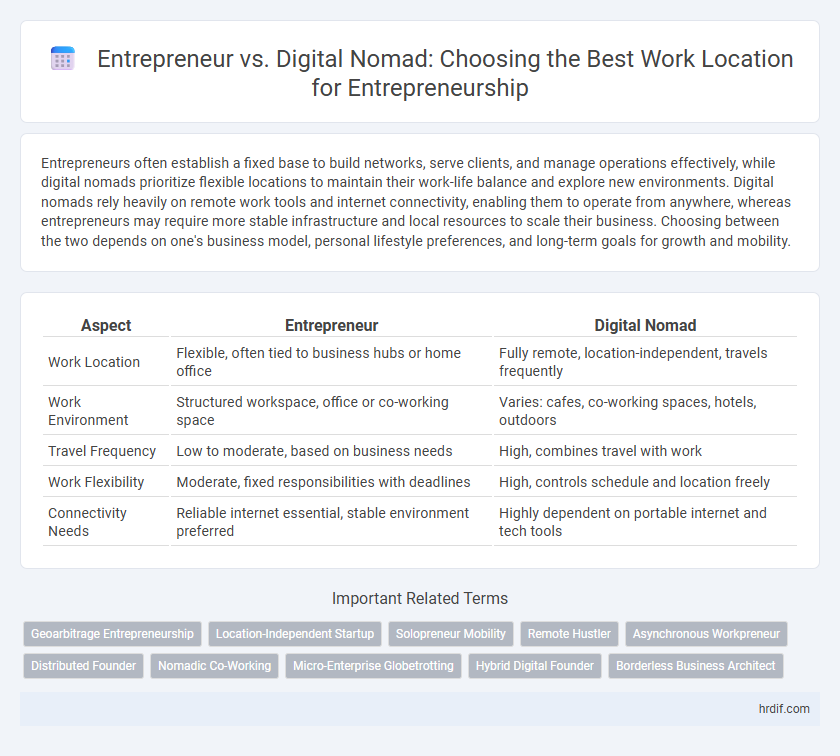 Entrepreneur vs. Digital Nomad: Choosing the Best Work Location for Entrepreneurship

Entrepreneurs often establish a fixed base to build networks, serve clients, and manage operations effectively, while digital nomads prioritize flexible locations to maintain their work-life balance and explore new environments. Digital nomads rely heavily on remote work tools and internet connectivity, enabling them to operate from anywhere, whereas entrepreneurs may require more stable infrastructure and local resources to scale their business. Choosing between the two depends on one's business model, personal lifestyle preferences, and long-term goals for growth and mobility.

| Aspect | Entrepreneur | Digital Nomad |
|---|---|---|
| Work Location | Flexible, often tied to business hubs or home office | Fully remote, location-independent, travels frequently |
| Work Environment | Structured workspace, office or co-working space | Varies: cafes, co-working spaces, hotels, outdoors |
| Travel Frequency | Low to moderate, based on business needs | High, combines travel with work |
| Work Flexibility | Moderate, fixed responsibilities with deadlines | High, controls schedule and location freely |
| Connectivity Needs | Reliable internet essential, stable environment preferred | Highly dependent on portable internet and tech tools |

Important Related Terms

Geoarbitrage Entrepreneurship
Location-Independent Startup
Solopreneur Mobility
Remote Hustler
Asynchronous Workpreneur
Distributed Founder
Nomadic Co-Working
Micro-Enterprise Globetrotting
Hybrid Digital Founder
Borderless Business Architect

hrdif.com